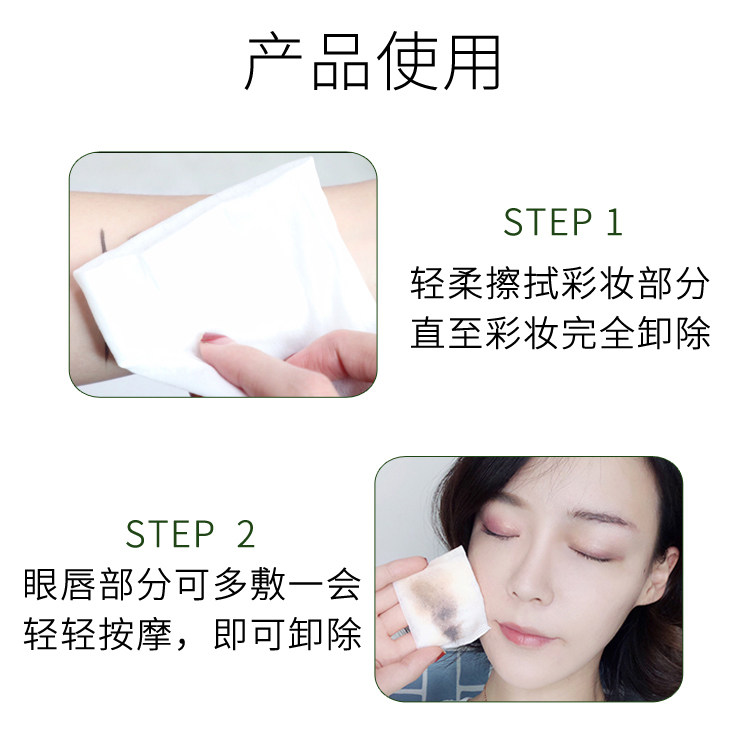 产品使用

STEP 1
轻柔擦拭彩妆部分
直至彩妆完全卸除

STEP 2
眼唇部分可多敷一会
轻轻按摩，即可卸除