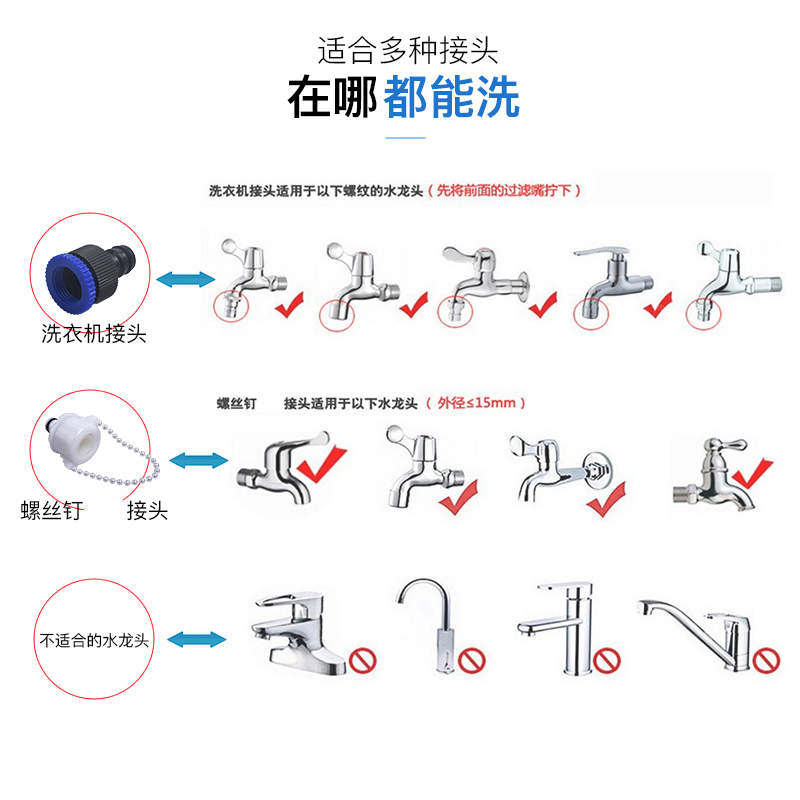 适合多种接头
在哪都能洗

洗衣机接头适用于以下螺纹的水龙头（先将前面的过滤嘴拧下）

洗衣机接头

螺丝钉　接头适用于以下水龙头（外径≤15mm）

螺丝钉　接头

不适合的水龙头