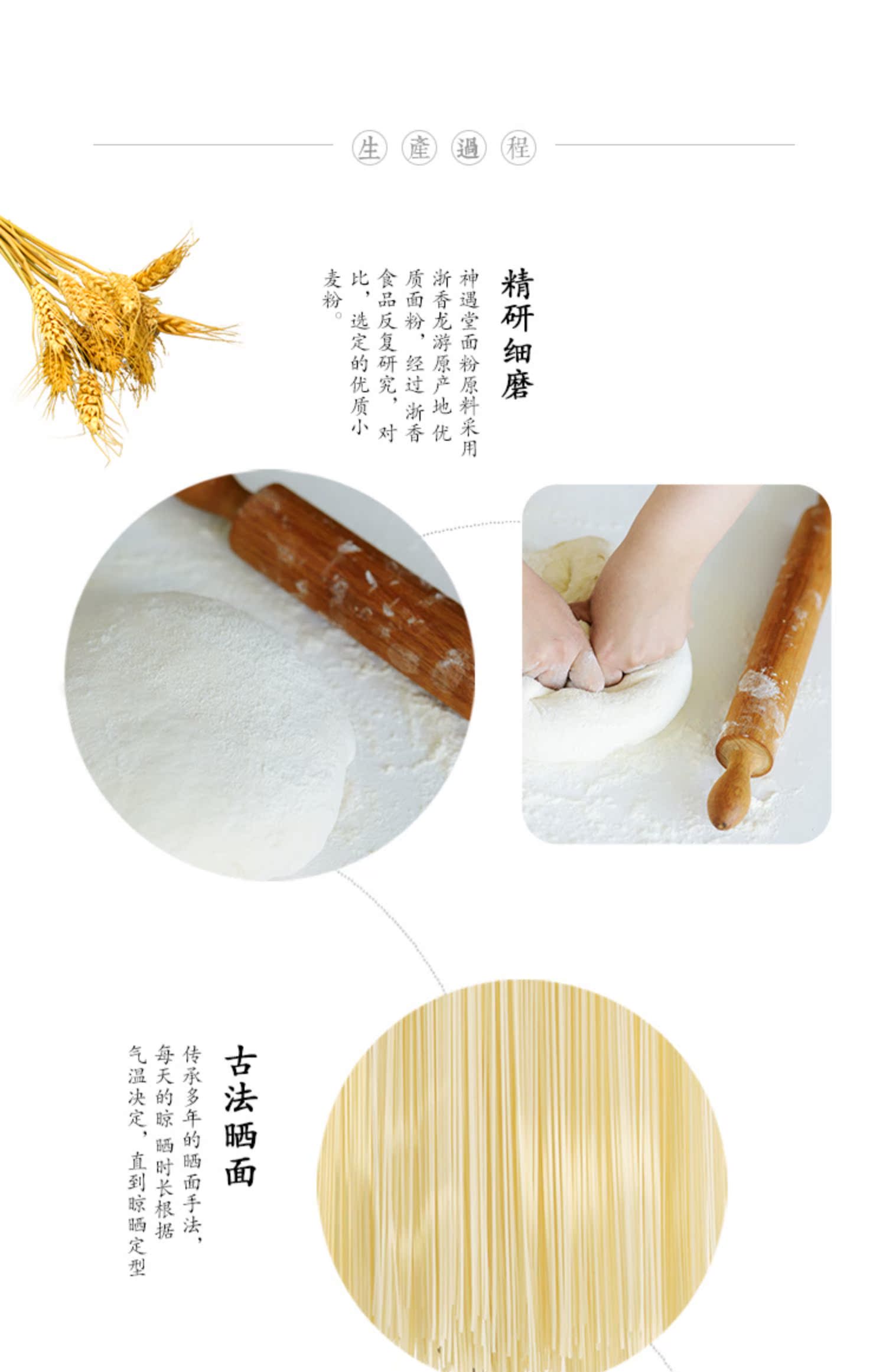 生產過程

精研细磨

神遇堂面粉原料采用浙香龙游原产地优质面粉，经过浙香食品反复研究，对比，选定的优质小麦粉。

古法晒面

传承多年的晒面手法，每天的晾晒时长根据气温决定，直到晾晒定型