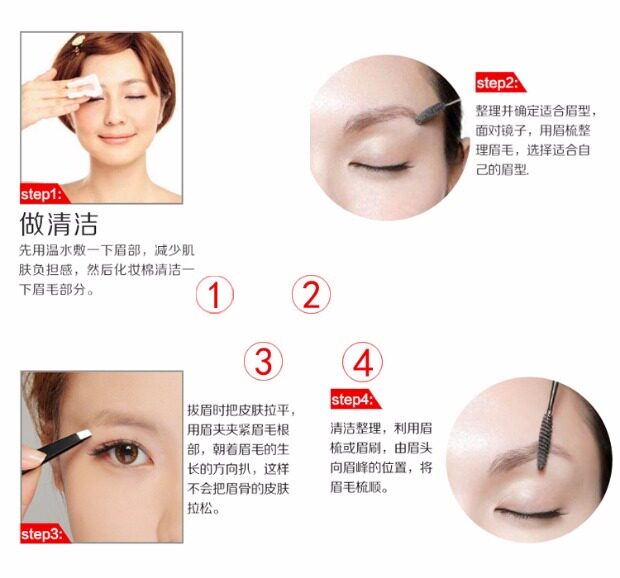 step1:

做清洁

先用温水敷一下眉部，减少肌肤负担感，然后化妆棉清洁一下眉毛部分。

step2:

整理并确定适合眉型，面对镜子，用眉梳整理眉毛，选择适合自己的眉型.

1

2

3

4

step3:

拔眉时把皮肤拉平，用眉夹夹紧眉毛根部，朝着眉毛的生长的方向扒，这样不会把眉骨的皮肤拉松。

step4:

清洁整理，利用眉梳或眉刷，由眉头向眉峰的位置，将眉毛梳顺。