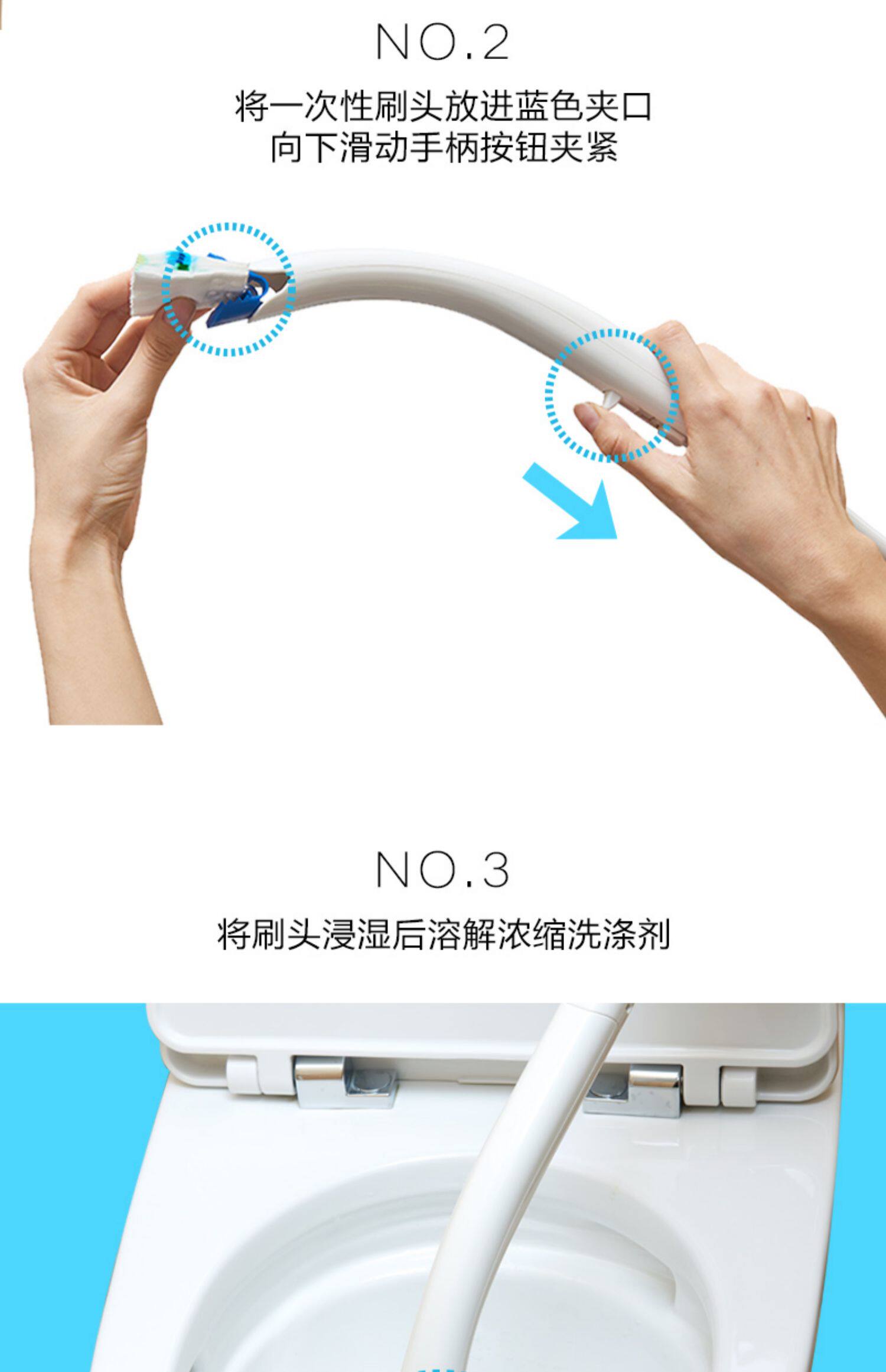 NO.2

将一次性刷头放进蓝色夹口
向下滑动手柄按钮夹紧

NO.3

将刷头浸湿后溶解浓缩洗涤剂