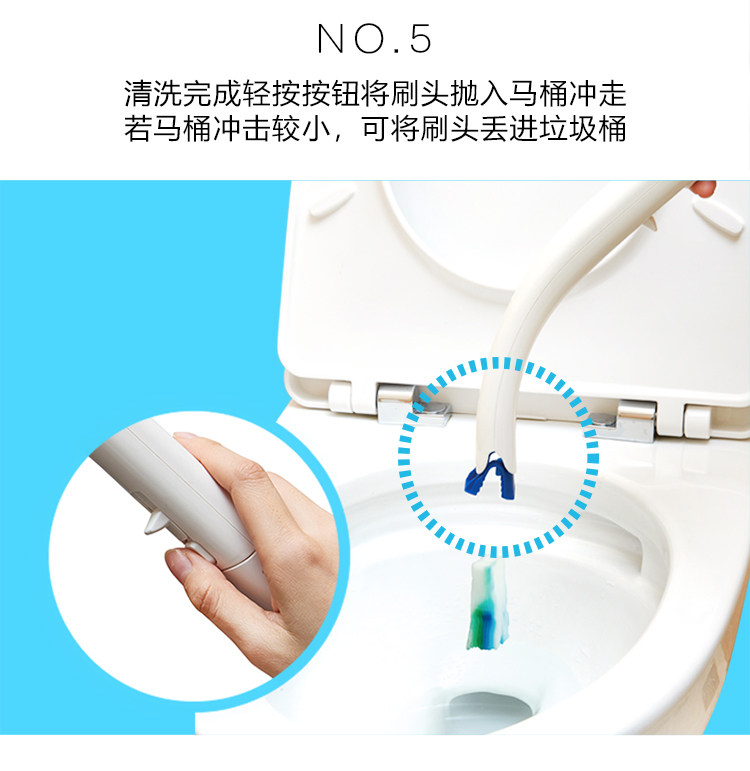 NO.5

清洗完成轻按按钮将刷头抛入马桶冲走
若马桶冲击较小，可将刷头丢进垃圾桶