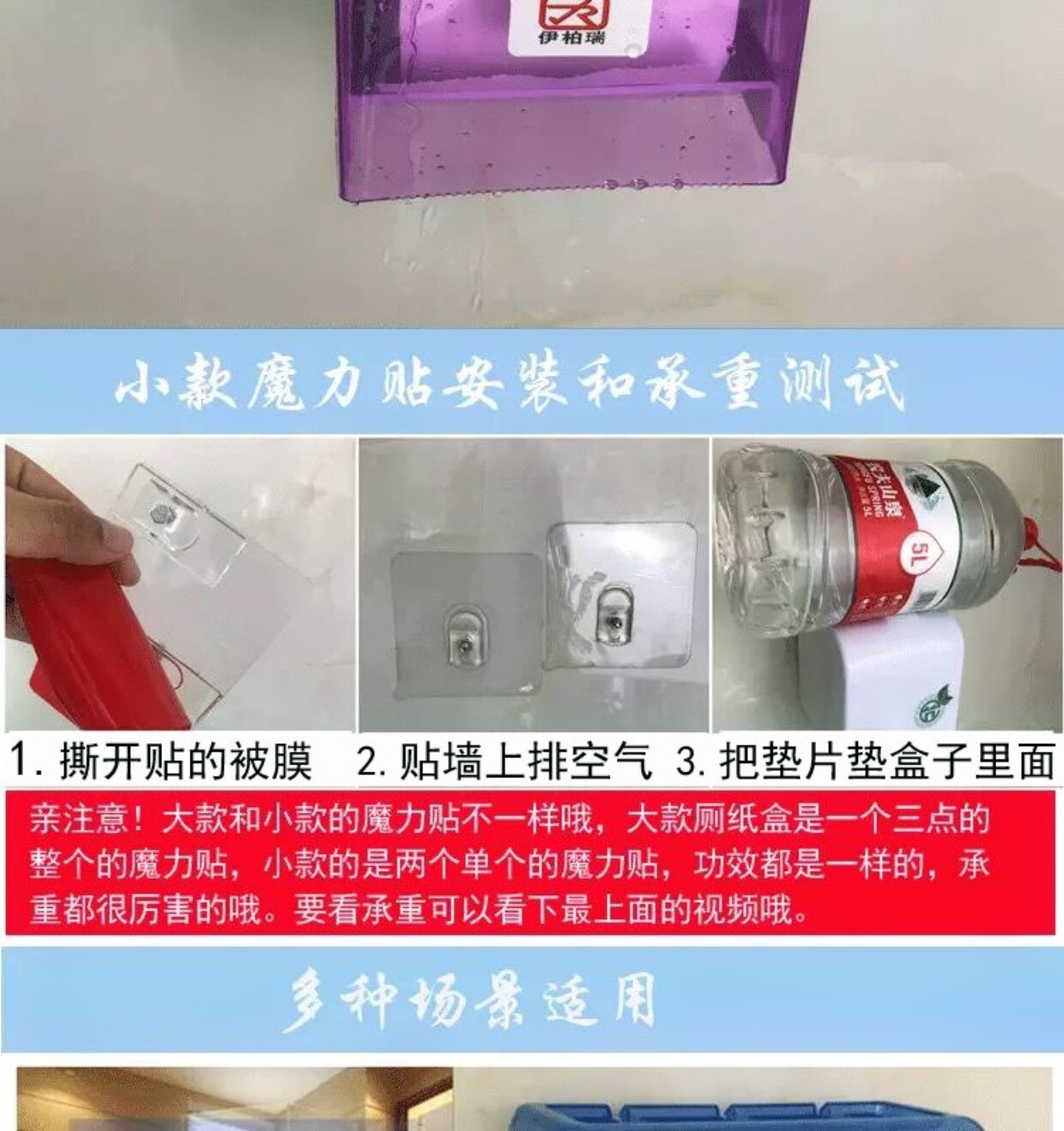 伊柏瑞

小款魔力贴安装和承重测试

农夫山泉
5L

1. 撕开贴的被膜 2. 贴墙上排空气 3. 把垫片垫盒子里面

亲注意！大款和小款的魔力贴不一样哦，大款厕纸盒是一个三点的整个的魔力贴，小款的是两个单个的魔力贴，功效都是一样的，承重都很厉害的哦。要看承重可以看下最上面的视频哦。

多种场景适用