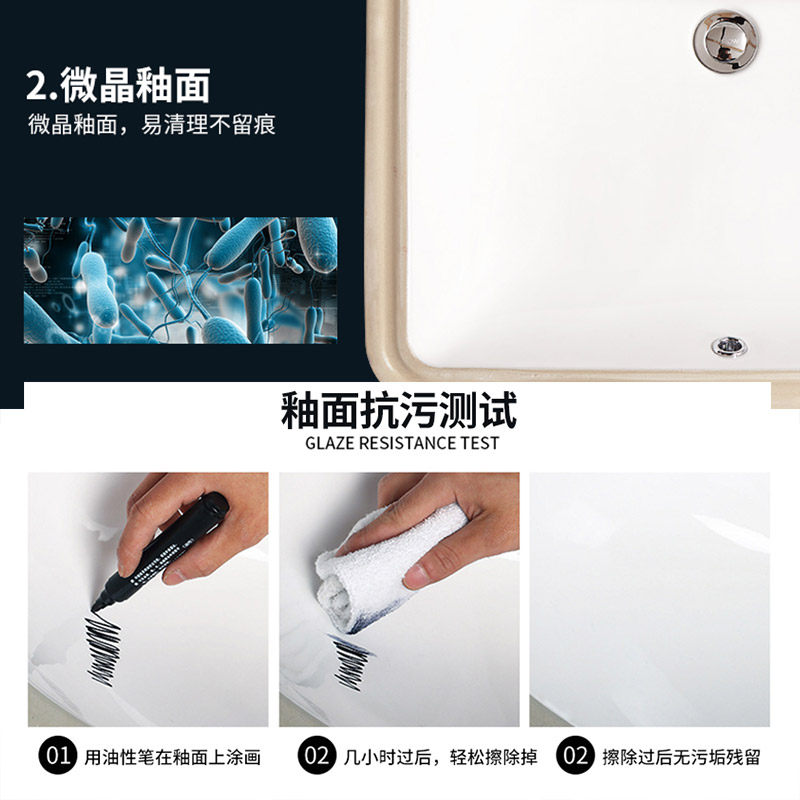 2.微晶釉面
微晶釉面，易清理不留痕

釉面抗污测试
GLAZE RESISTANCE TEST

01 用油性笔在釉面上涂画

02 几小时过后，轻松擦除掉

02 擦除过后无污垢残留