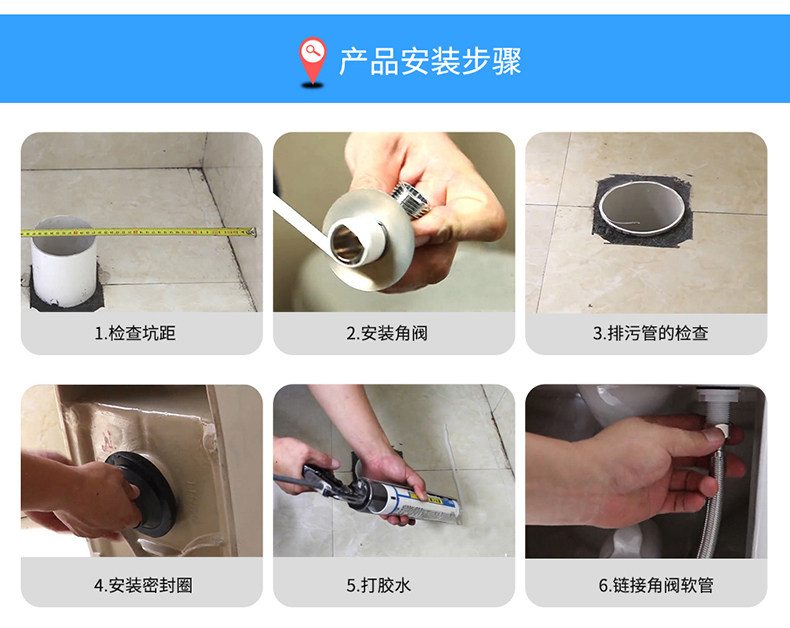 产品安装步骤

1.检查坑距

2.安装角阀

3.排污管的检查

4.安装密封圈

5.打胶水

6.链接角阀软管