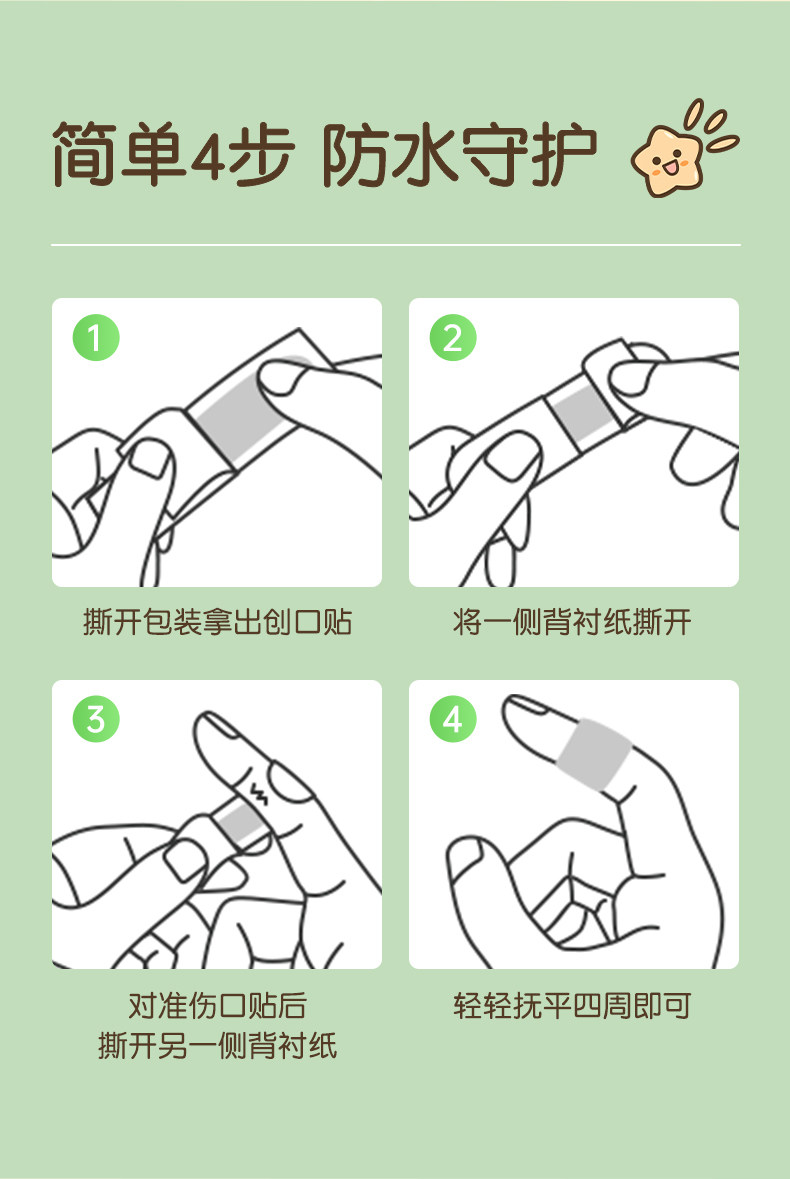 简单4步 防水守护

1
撕开包装拿出创口贴

2
将一侧背衬纸撕开

3
对准伤口贴后
撕开另一侧背衬纸

4
轻轻抚平四周即可