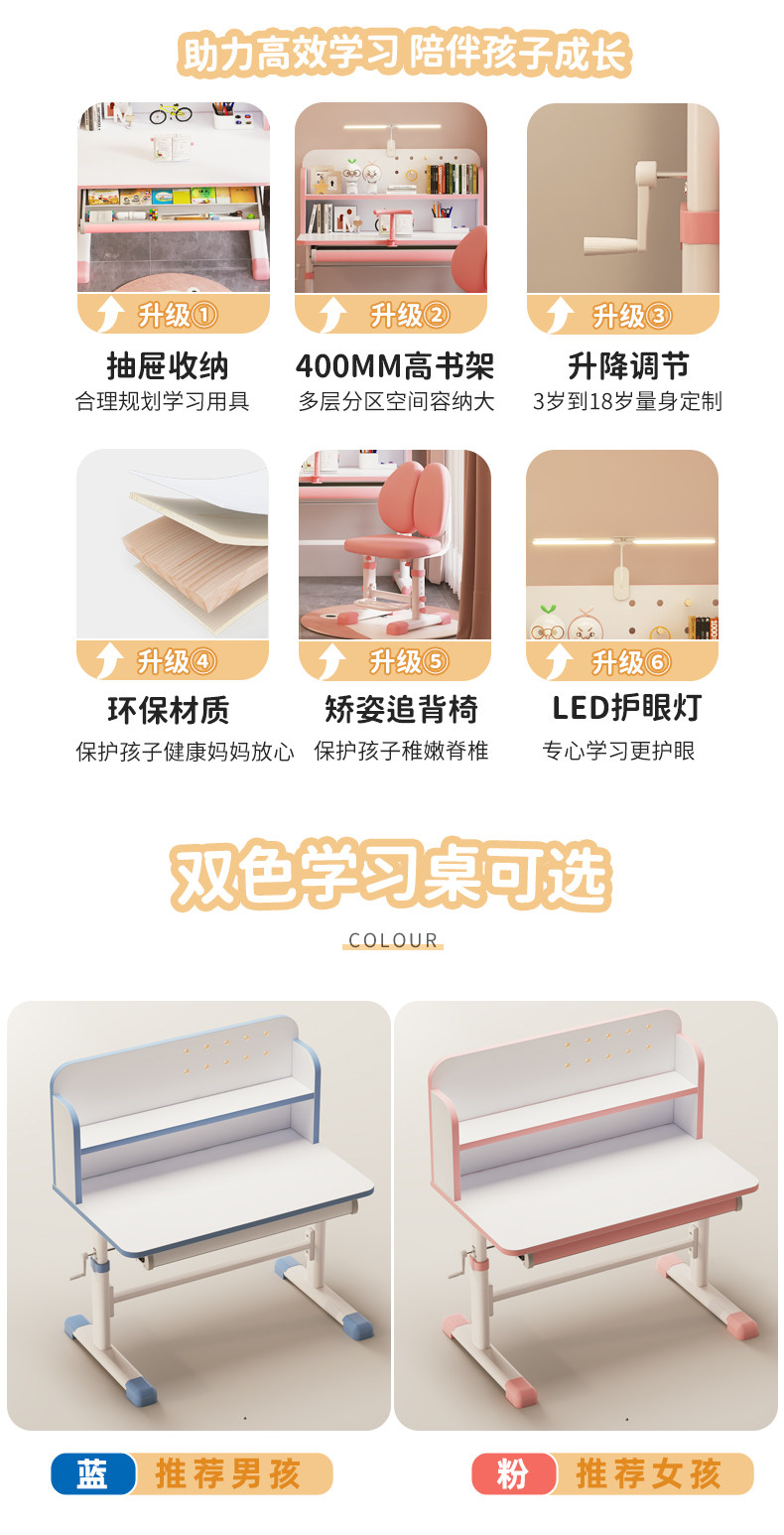 助力高效学习 陪伴孩子成长

升级①
抽屉收纳
合理规划学习用具

升级②
400MM高书架
多层分区空间容纳大

升级③
升降调节
3岁到18岁量身定制

升级④
环保材质
保护孩子健康妈妈放心

升级⑤
矫姿追背椅
保护孩子稚嫩脊椎

升级⑥
LED护眼灯
专心学习更护眼

双色学习桌可选

COLOUR

蓝 推荐男孩

粉 推荐女孩