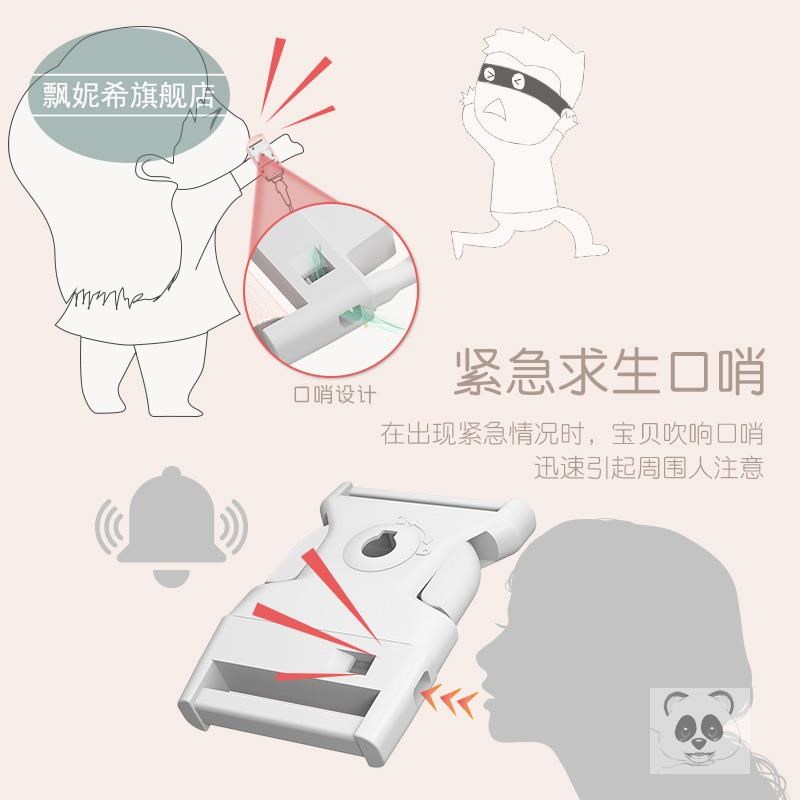 飘妮希旗舰店

口哨设计

紧急求生口哨

在出现紧急情况时，宝贝吹响口哨
迅速引起周围人注意