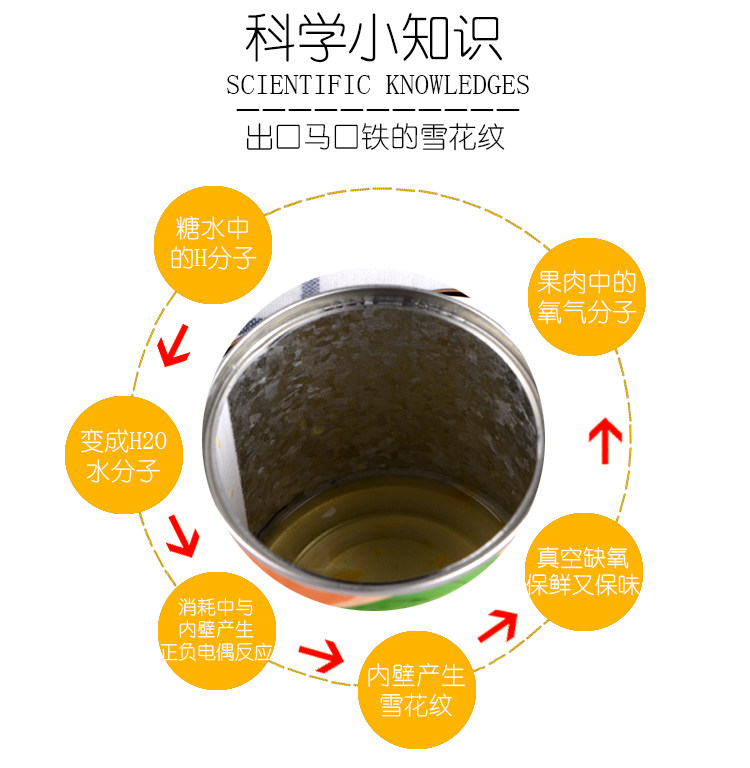 科学小知识
SCIENTIFIC KNOWLEDGES
出口马口铁的雪花纹

糖水中的H分子

变成H20水分子

消耗中与内壁产生正负电偶反应

内壁产生雪花纹

真空缺氧保鲜又保味

果肉中的氧气分子