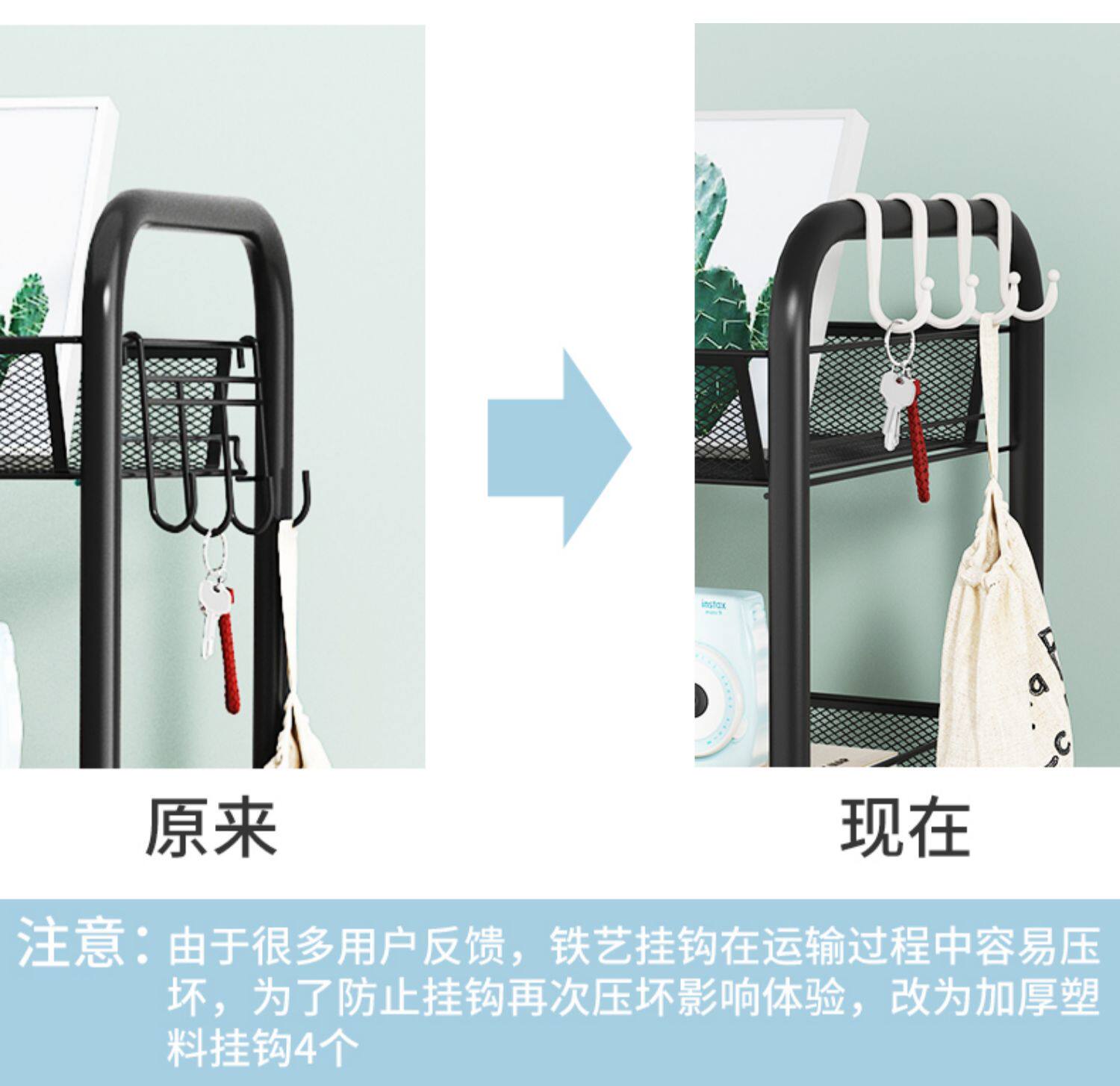 instax

原来

现在

注意：由于很多用户反馈，铁艺挂钩在运输过程中容易压坏，为了防止挂钩再次压坏影响体验，改为加厚塑料挂钩4个