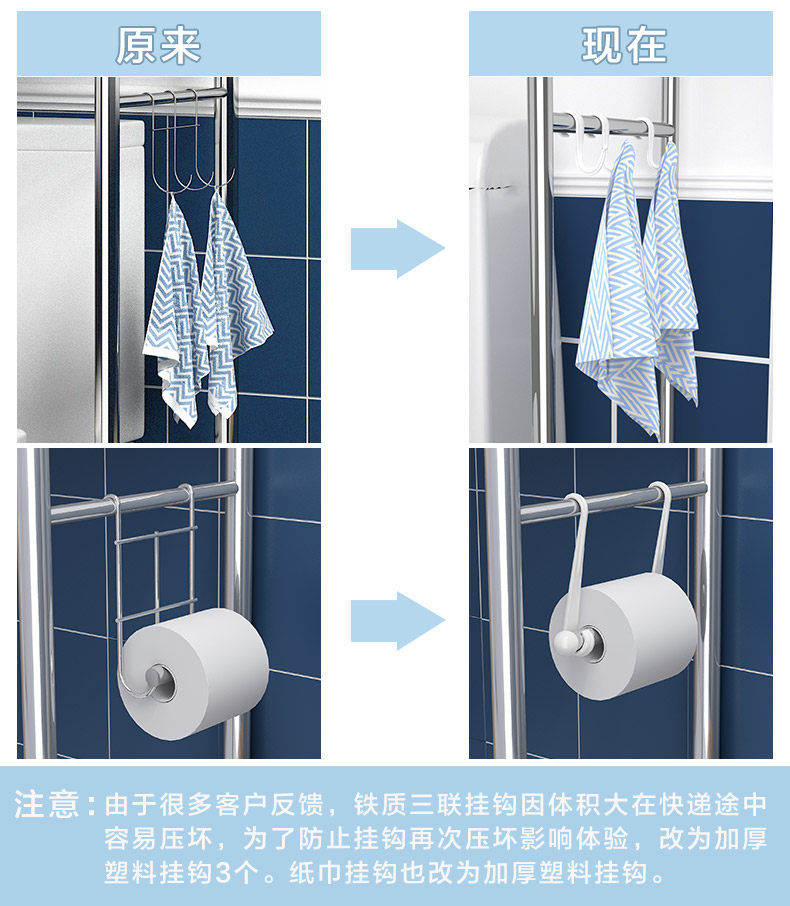 原来

现在

注意：由于很多客户反馈，铁质三联挂钩因体积大在快递途中容易压坏，为了防止挂钩再次压坏影响体验，改为加厚塑料挂钩3个。纸巾挂钩也改为加厚塑料挂钩。