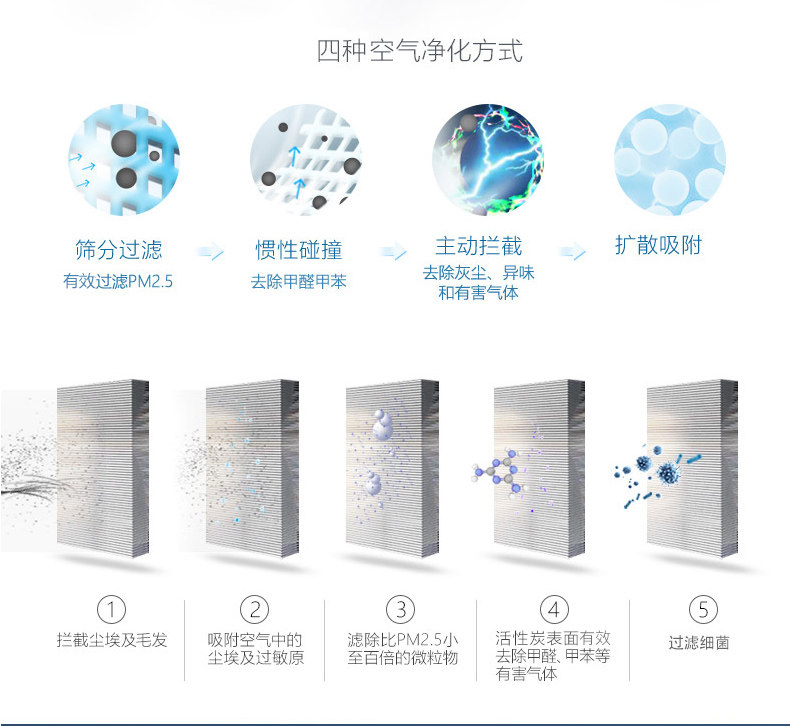 四种空气净化方式

筛分过滤
有效过滤PM2.5

惯性碰撞
去除甲醛甲苯

主动拦截
去除灰尘、异味和有害气体

扩散吸附

①
拦截尘埃及毛发

②
吸附空气中的尘埃及过敏原

③
滤除比PM2.5小至百倍的微粒物

④
活性炭表面有效去除甲醛、甲苯等有害气体

⑤
过滤细菌