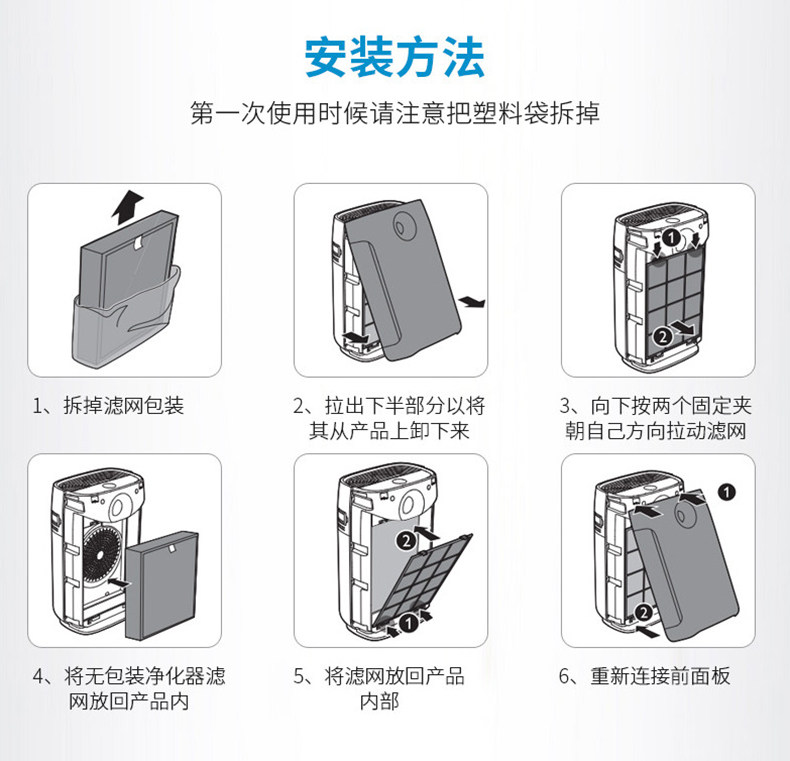 安装方法

第一次使用时候请注意把塑料袋拆掉

1、拆掉滤网包装

2、拉出下半部分以将其从产品上卸下来

1
2
3、向下按两个固定夹朝自己方向拉动滤网

4、将无包装净化器滤网放回产品内

2
1
5、将滤网放回产品内部

1
2
6、重新连接前面板