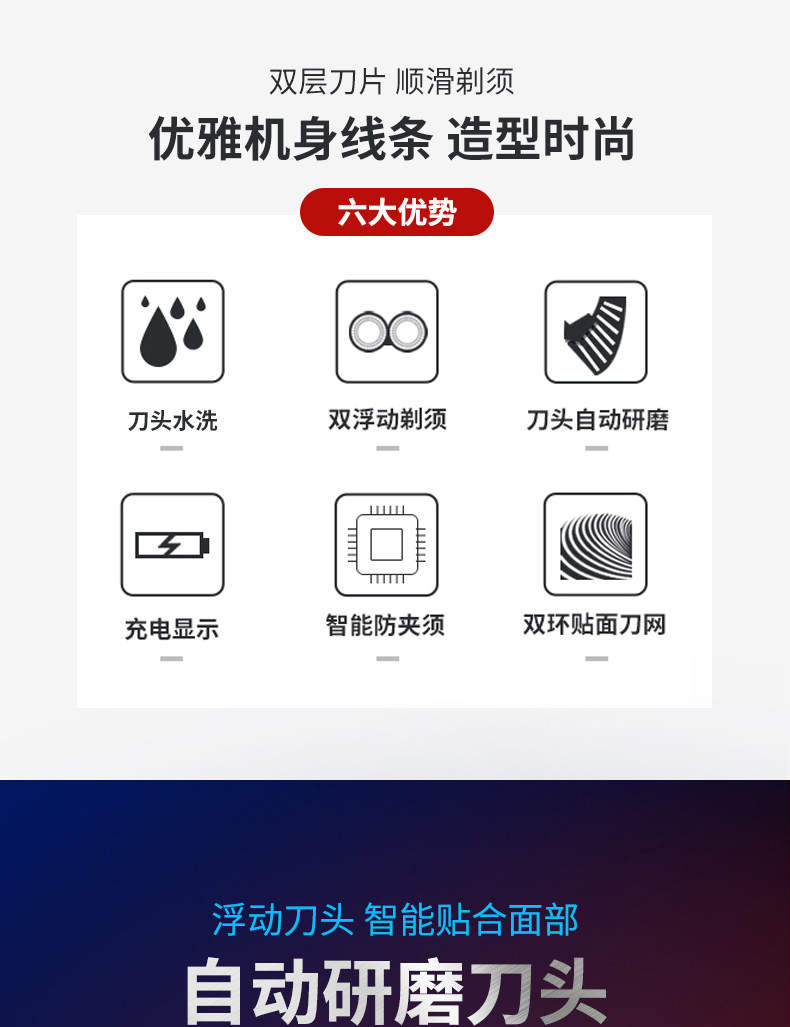 双层刀片 顺滑剃须

优雅机身线条 造型时尚

六大优势

刀头水洗

双浮动剃须

刀头自动研磨

充电显示

智能防夹须

双环贴面刀网

浮动刀头 智能贴合面部

自动研磨刀头