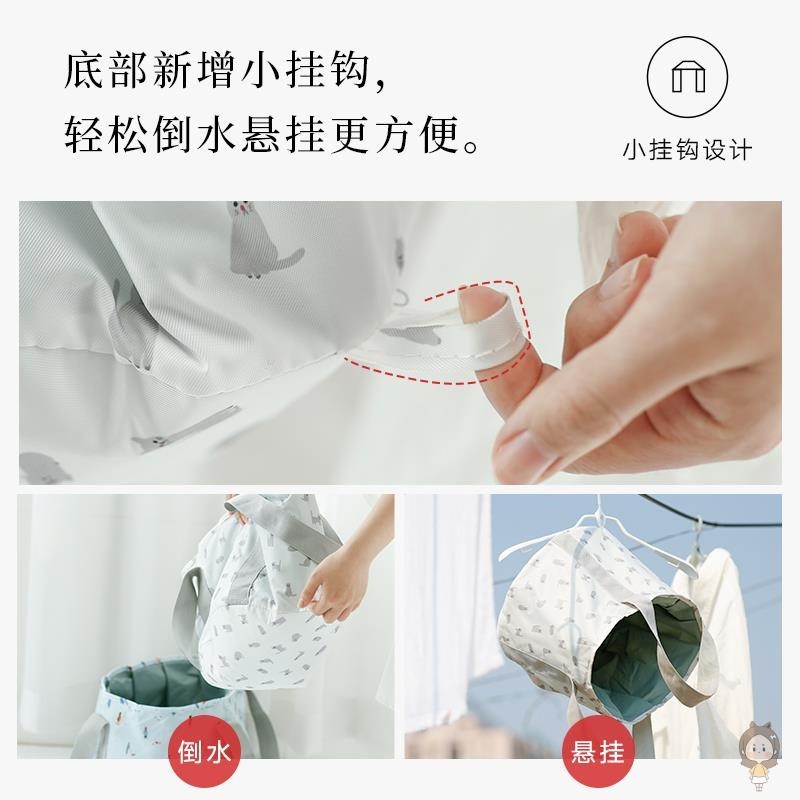 底部新增小挂钩，
轻松倒水悬挂更方便。

小挂钩设计

倒水

悬挂