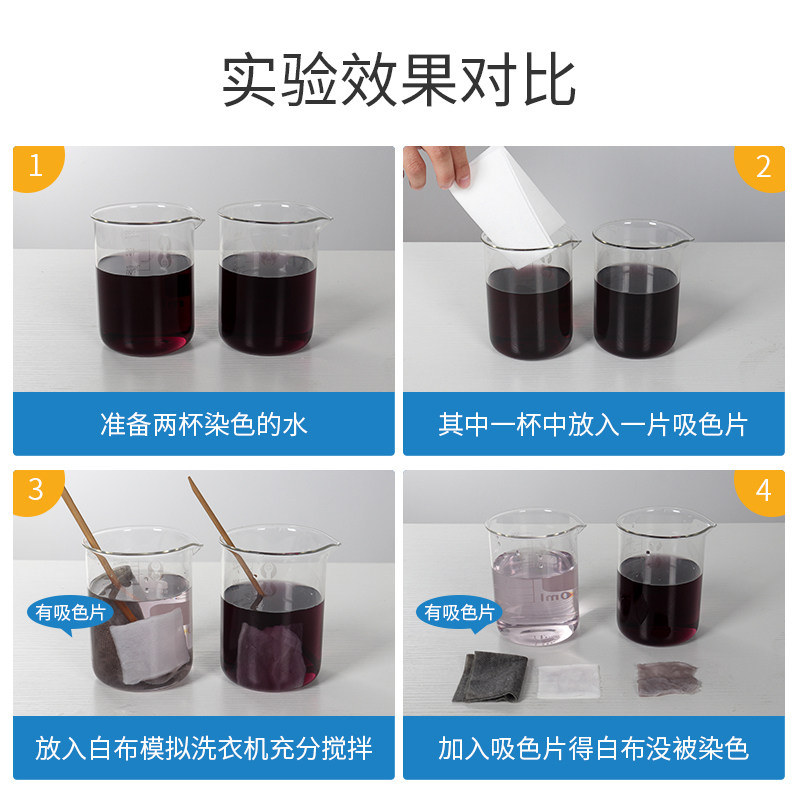 实验效果对比

1

准备两杯染色的水

2

其中一杯中放入一片吸色片

3

有吸色片

放入白布模拟洗衣机充分搅拌

4

有吸色片

加入吸色片得白布没被染色