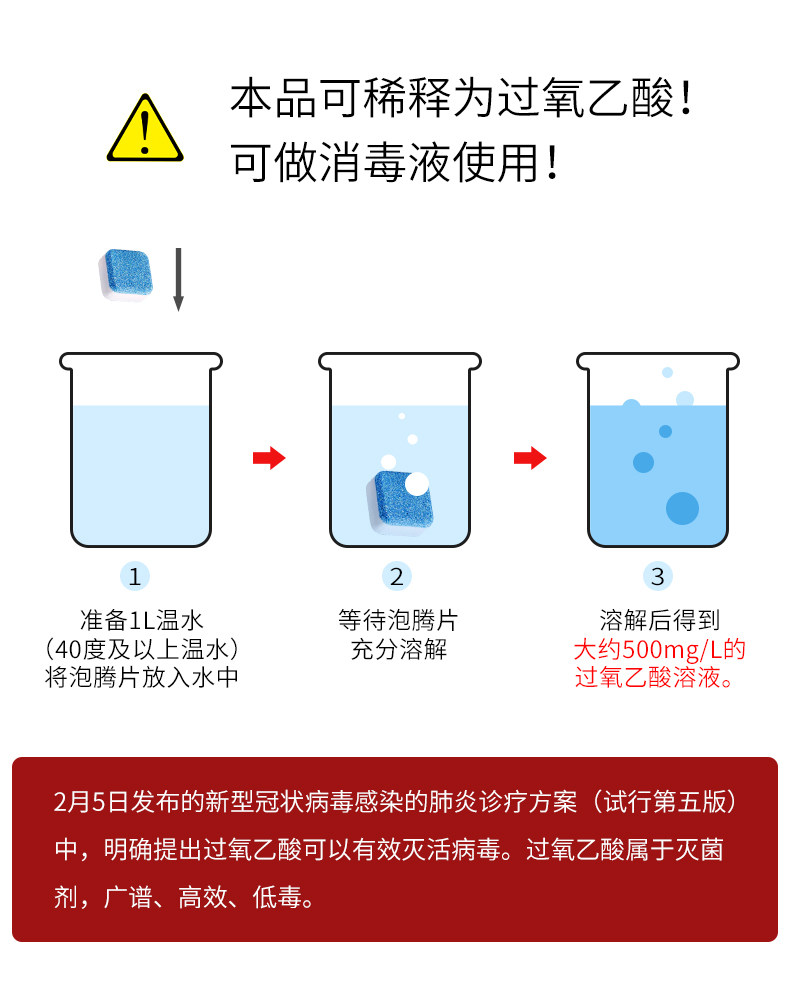 本品可稀释为过氧乙酸！
可做消毒液使用！

1
准备1L温水
（40度及以上温水）
将泡腾片放入水中

2
等待泡腾片
充分溶解

3
溶解后得到
大约500mg/L的
过氧乙酸溶液。

2月5日发布的新型冠状病毒感染的肺炎诊疗方案（试行第五版）中，明确提出过氧乙酸可以有效灭活病毒。过氧乙酸属于灭菌剂，广谱、高效、低毒。