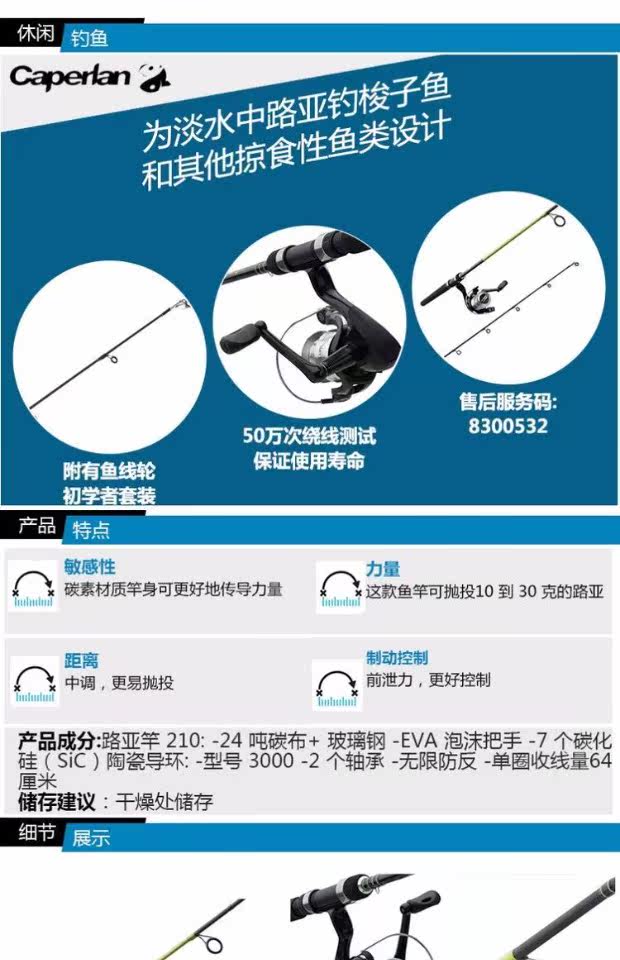 休闲 钓鱼

Caperlan

为淡水中路亚钓梭子鱼和其他掠食性鱼类设计

附有鱼线轮
初学者套装

50万次绕线测试
保证使用寿命

售后服务码:
8300532

产品 特点

敏感性
碳素材质竿身可更好地传导力量

力量
这款鱼竿可抛投10 到 30 克的路亚

距离
中调，更易抛投

制动控制
前泄力，更好控制

产品成分:路亚竿 210: -24 吨碳布+ 玻璃钢 -EVA 泡沫把手 -7 个碳化硅（SiC）陶瓷导环: -型号 3000 -2 个轴承 -无限防反 -单圈收线量64厘米
储存建议：干燥处储存

细节 展示