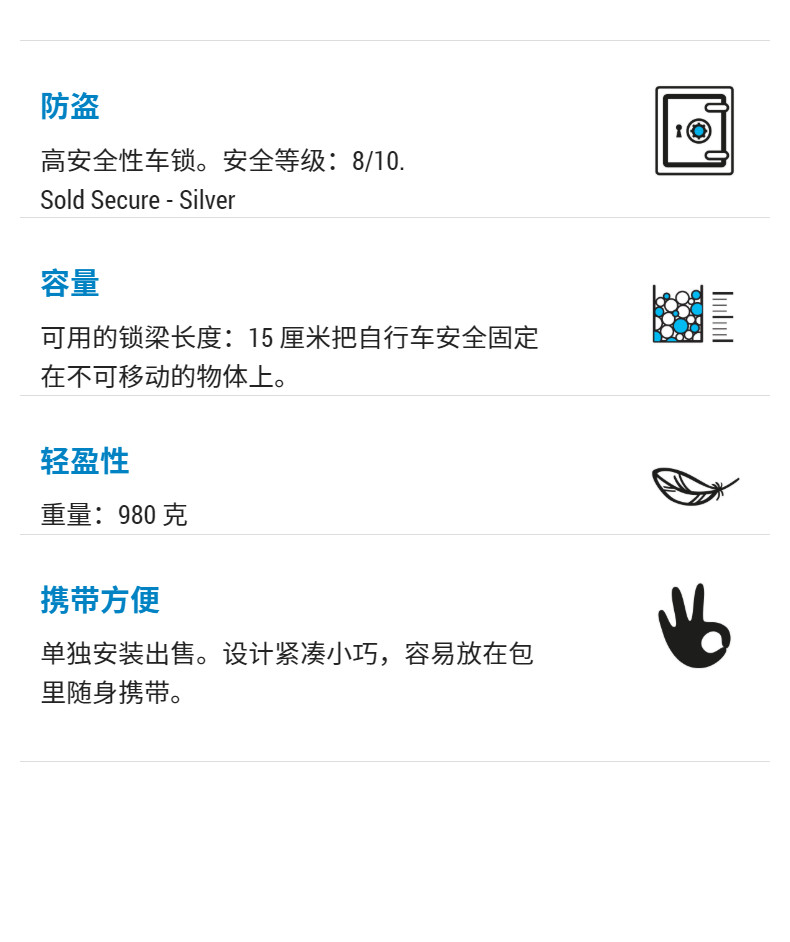 防盗

高安全性车锁。安全等级：8/10.
Sold Secure - Silver

容量

可用的锁梁长度：15厘米把自行车安全固定在不可移动的物体上。

轻盈性

重量：980克

携带方便

单独安装出售。设计紧凑小巧，容易放在包里随身携带。