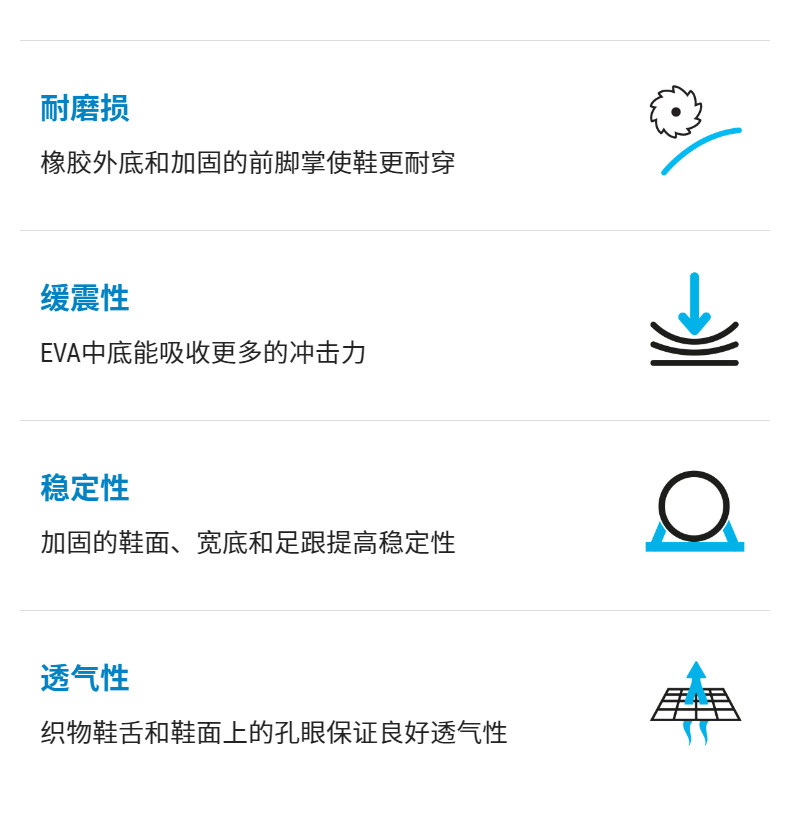 耐磨损

橡胶外底和加固的前脚掌使鞋更耐穿

缓震性

EVA中底能吸收更多的冲击力

稳定性

加固的鞋面、宽底和足跟提高稳定性

透气性

织物鞋舌和鞋面上的孔眼保证良好透气性