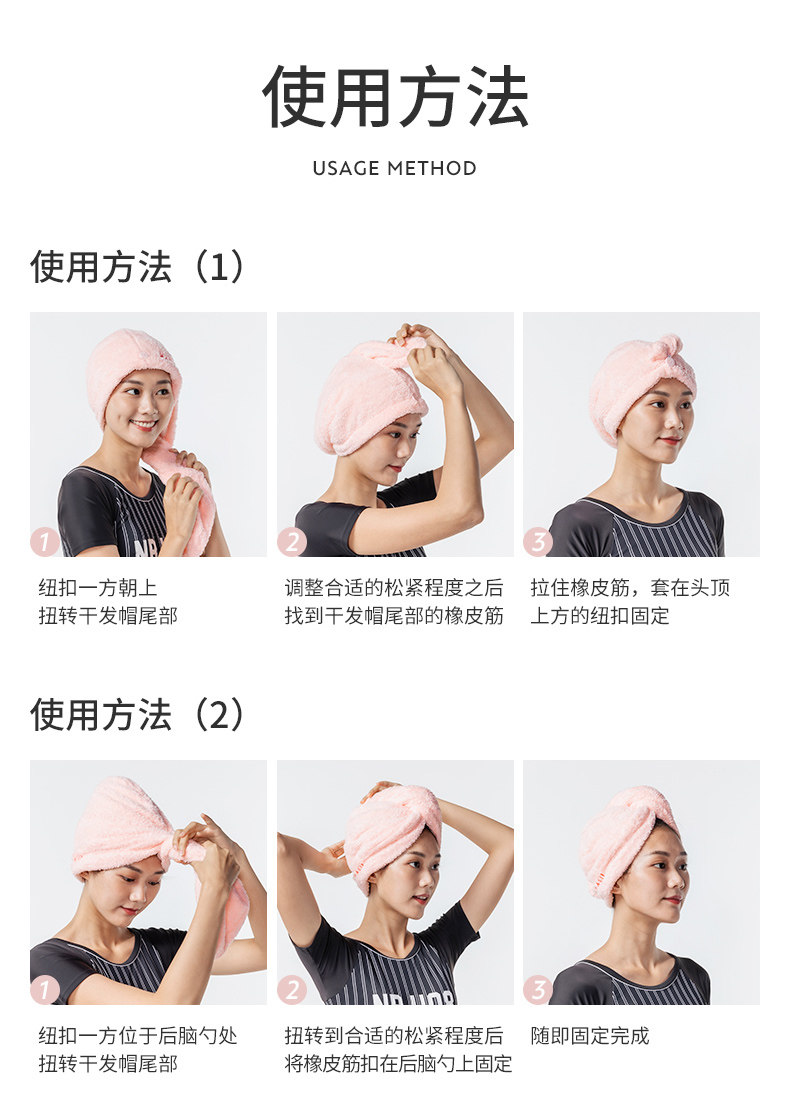 使用方法

USAGE METHOD

使用方法（1）

1

纽扣一方朝上
扭转干发帽尾部

2

调整合适的松紧程度之后
找到干发帽尾部的橡皮筋

3

拉住橡皮筋，套在头顶
上方的纽扣固定

使用方法（2）

1

纽扣一方位于后脑勺处
扭转干发帽尾部

2

扭转到合适的松紧程度后
将橡皮筋扣在后脑勺上固定

3

随即固定完成