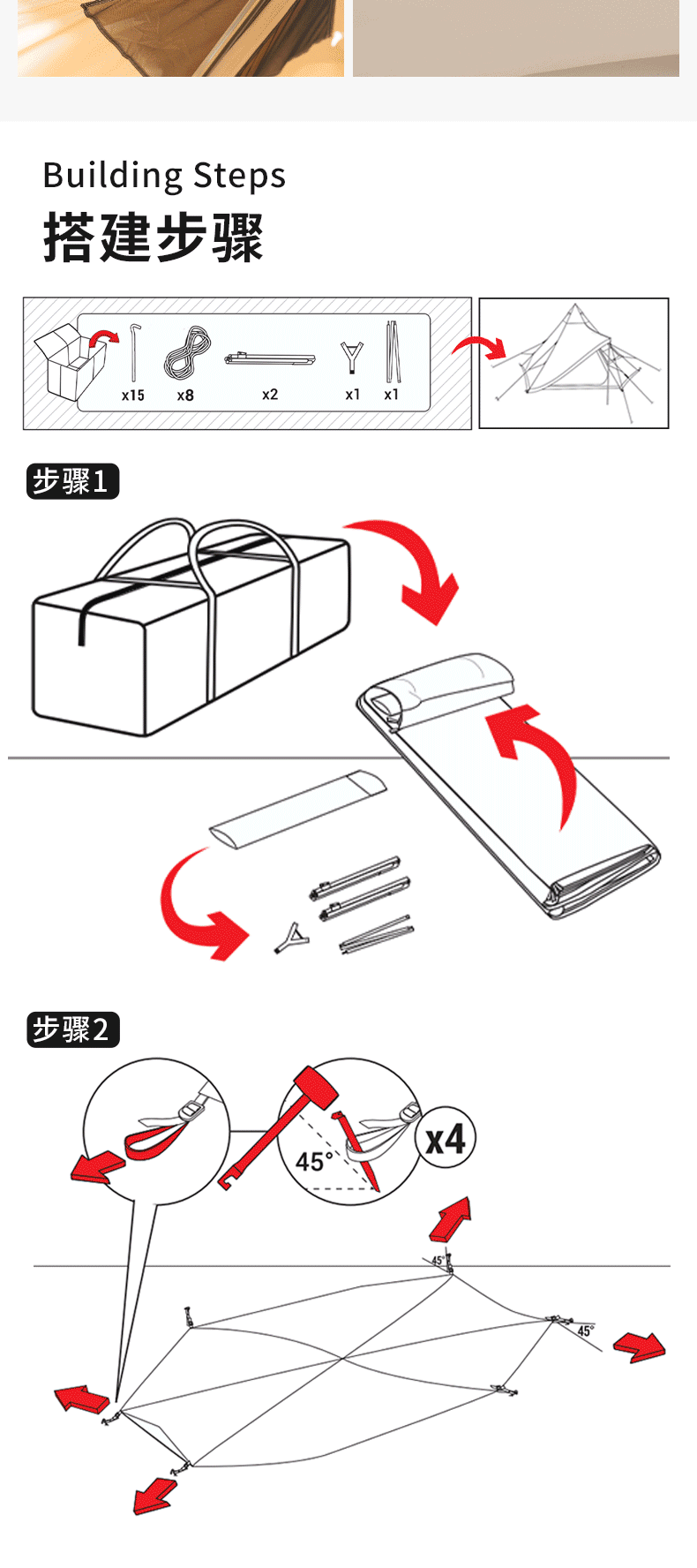 Building Steps
搭建步骤

x15 x8 x2 x1 x1

步骤1

步骤2

45°

x4

45°

45°