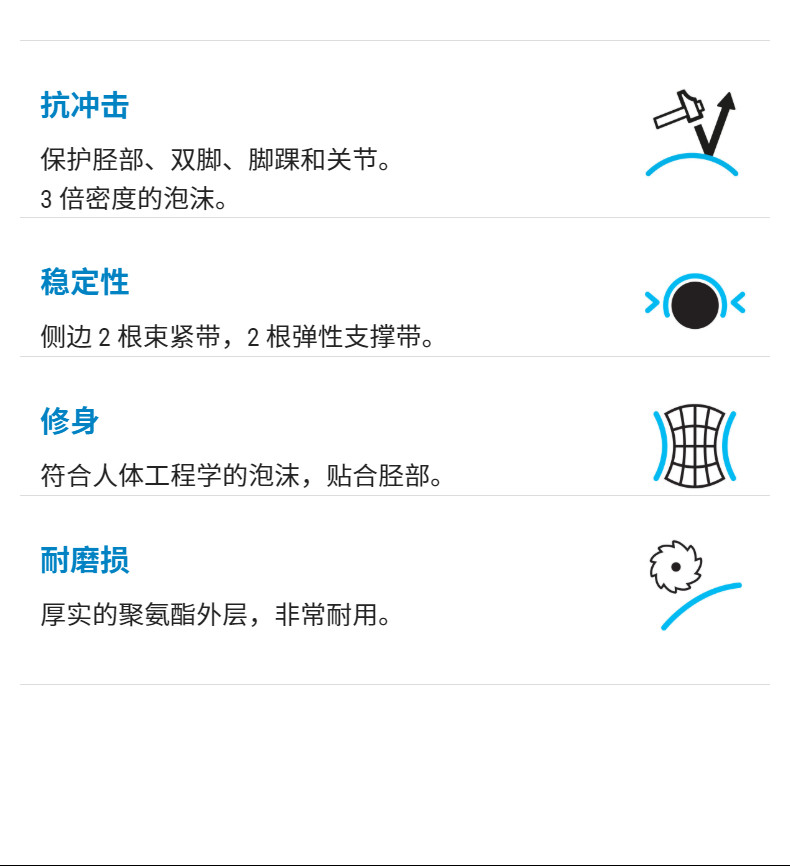 抗冲击

保护胫部、双脚、脚踝和关节。
3倍密度的泡沫。

稳定性

侧边2根束紧带，2根弹性支撑带。

修身

符合人体工程学的泡沫，贴合胫部。

耐磨损

厚实的聚氨酯外层，非常耐用。