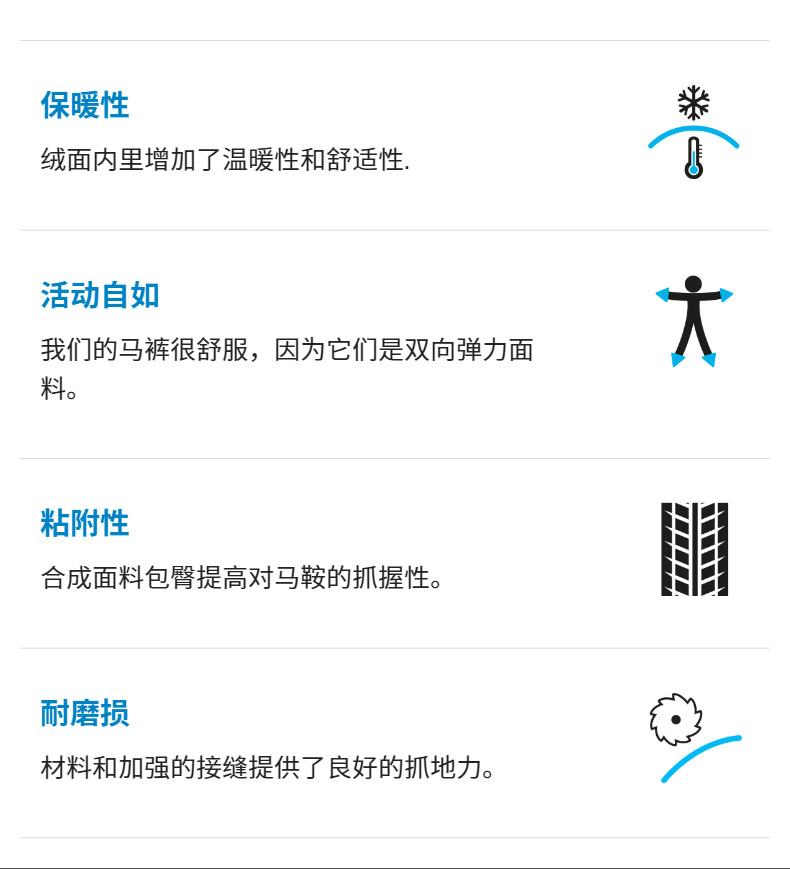 保暖性

绒面内里增加了温暖性和舒适性.

活动自如

我们的马裤很舒服，因为它们是双向弹力面料。

粘附性

合成面料包臀提高对马鞍的抓握性。

耐磨损

材料和加强的接缝提供了良好的抓地力。