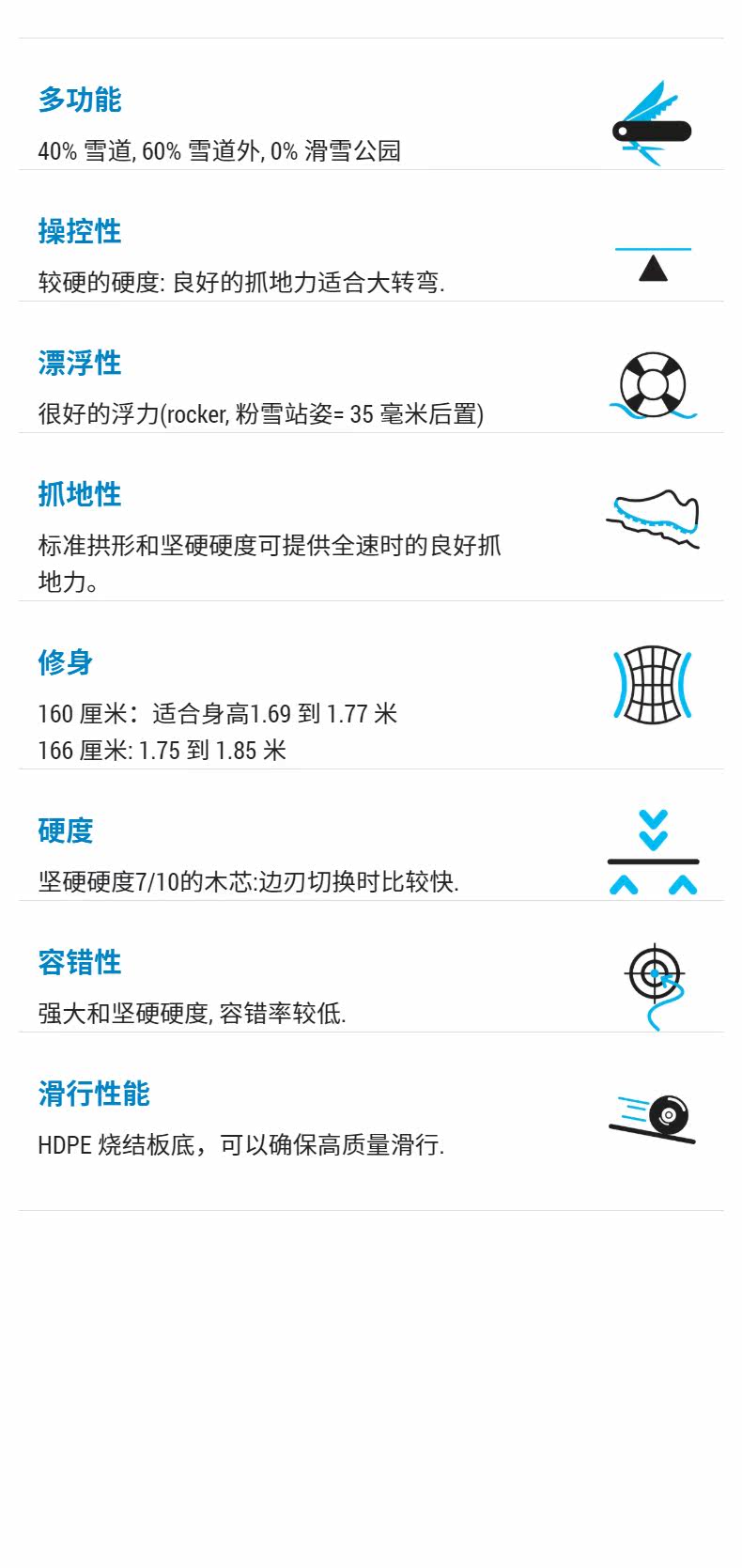 多功能

40% 雪道, 60% 雪道外, 0% 滑雪公园

操控性

较硬的硬度: 良好的抓地力适合大转弯.

漂浮性

很好的浮力(rocker, 粉雪站姿= 35 毫米后置)

抓地性

标准拱形和坚硬硬度可提供全速时的良好抓地力。

修身

160 厘米：适合身高1.69 到 1.77 米
166 厘米: 1.75 到 1.85 米

硬度

坚硬硬度7/10的木芯:边刃切换时比较快.

容错性

强大和坚硬硬度, 容错率较低.

滑行性能

HDPE 烧结板底，可以确保高质量滑行.