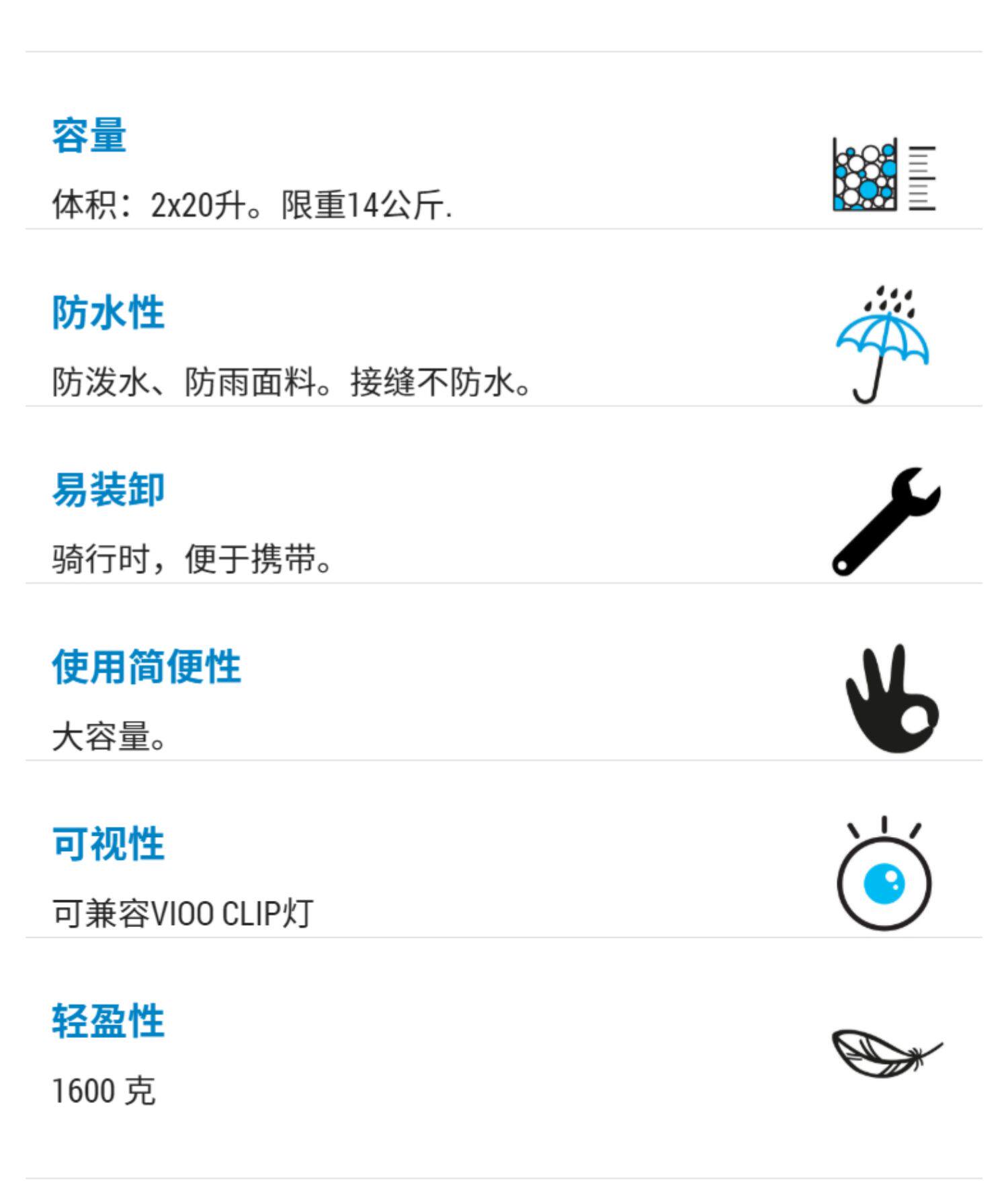 容量

体积：2x20升。限重14公斤.

防水性

防泼水、防雨面料。接缝不防水。

易装卸

骑行时，便于携带。

使用简便性

大容量。

可视性

可兼容VIOO CLIP灯

轻盈性

1600克