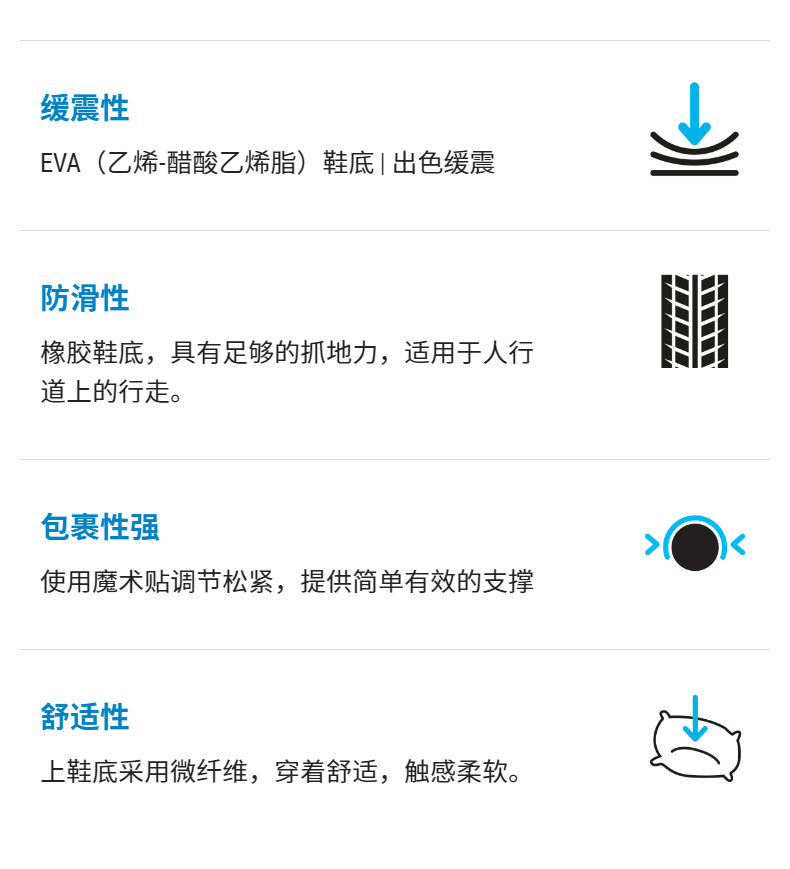 缓震性

EVA（乙烯-醋酸乙烯脂）鞋底 | 出色缓震

防滑性

橡胶鞋底，具有足够的抓地力，适用于人行道上的行走。

包裹性强

使用魔术贴调节松紧，提供简单有效的支撑

舒适性

上鞋底采用微纤维，穿着舒适，触感柔软。