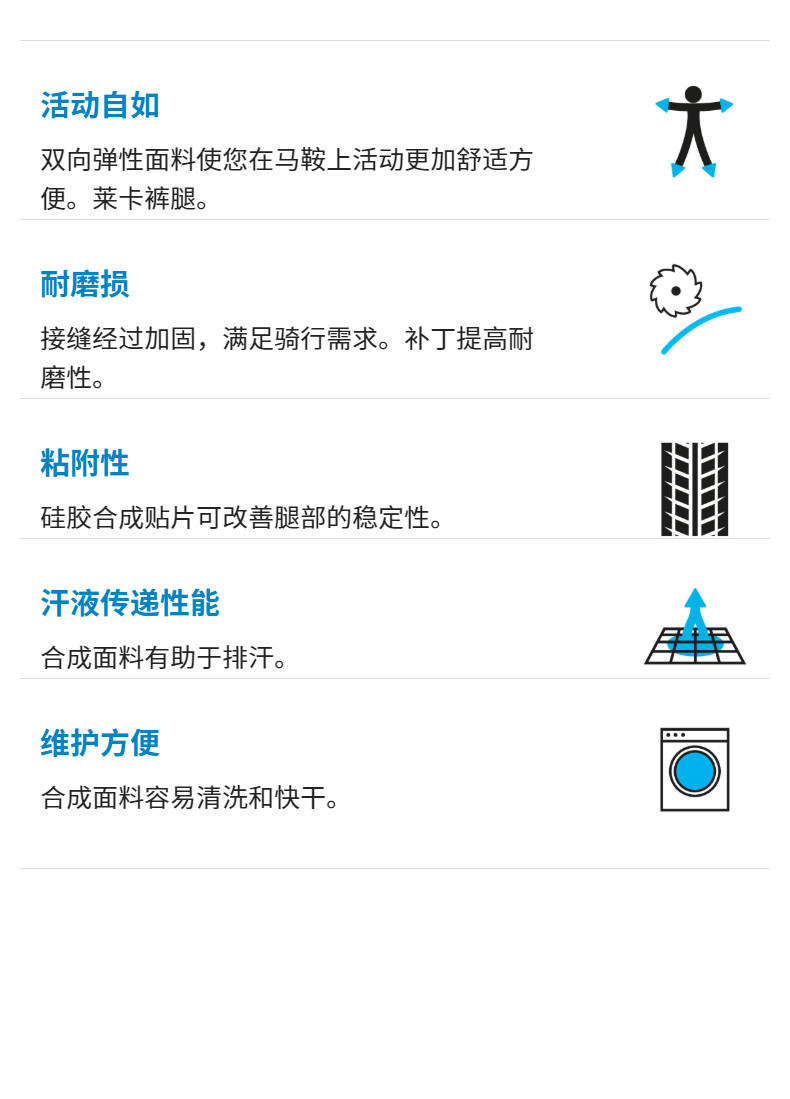 活动自如

双向弹性面料使您在马鞍上活动更加舒适方便。莱卡裤腿。

耐磨损

接缝经过加固，满足骑行需求。补丁提高耐磨性。

粘附性

硅胶合成贴片可改善腿部的稳定性。

汗液传递性能

合成面料有助于排汗。

维护方便

合成面料容易清洗和快干。