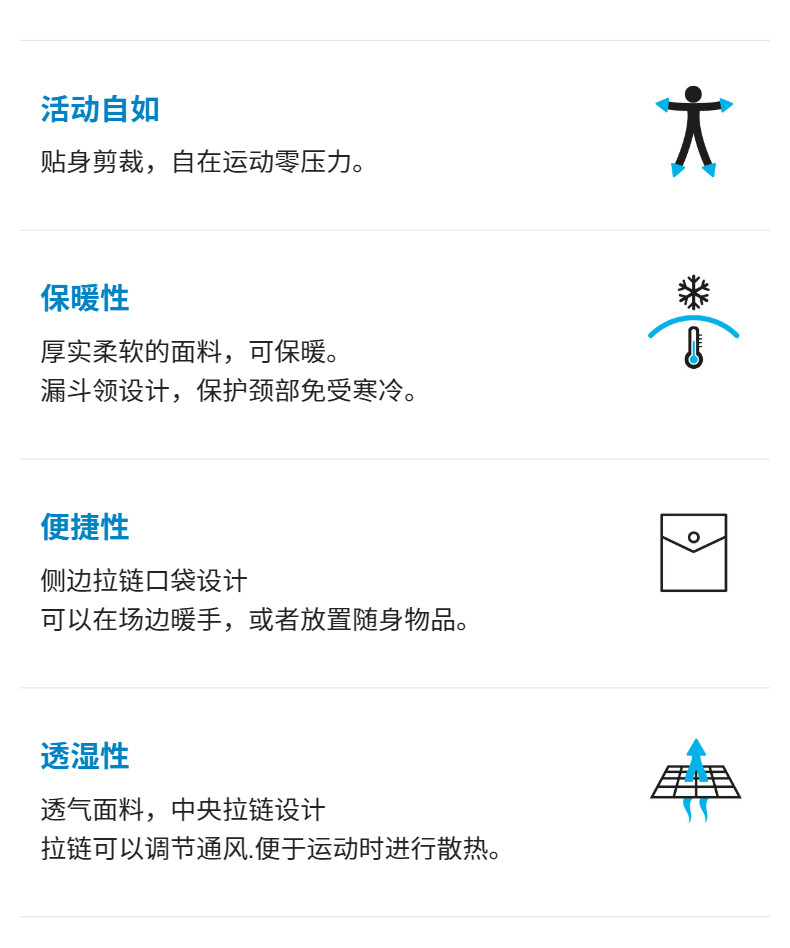 活动自如

贴身剪裁，自在运动零压力。

保暖性

厚实柔软的面料，可保暖。
漏斗领设计，保护颈部免受寒冷。

便捷性

侧边拉链口袋设计
可以在场边暖手，或者放置随身物品。

透湿性

透气面料，中央拉链设计
拉链可以调节通风.便于运动时进行散热。