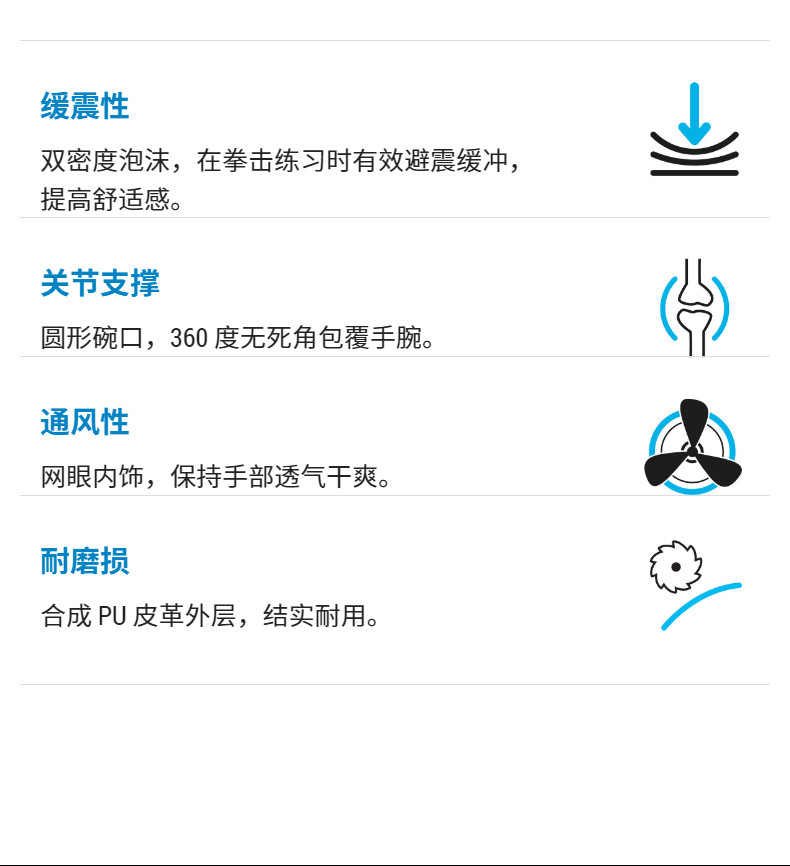 缓震性

双密度泡沫，在拳击练习时有效避震缓冲，提高舒适感。

关节支撑

圆形碗口，360度无死角包覆手腕。

通风性

网眼内饰，保持手部透气干爽。

耐磨损

合成PU皮革外层，结实耐用。