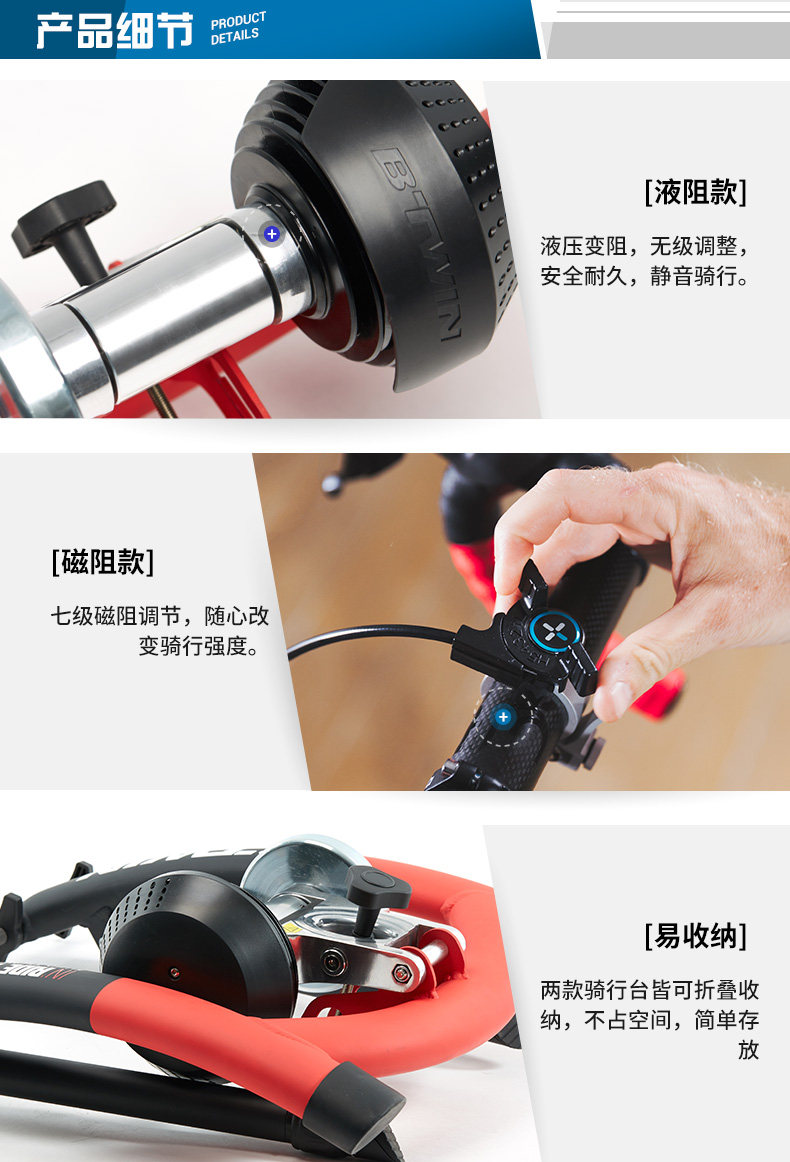 产品细节 PRODUCT DETAILS

B'TWIN

[液阻款]

液压变阻，无级调整，安全耐久，静音骑行。

[磁阻款]

七级磁阻调节，随心改变骑行强度。

[易收纳]

两款骑行台皆可折叠收纳，不占空间，简单存放