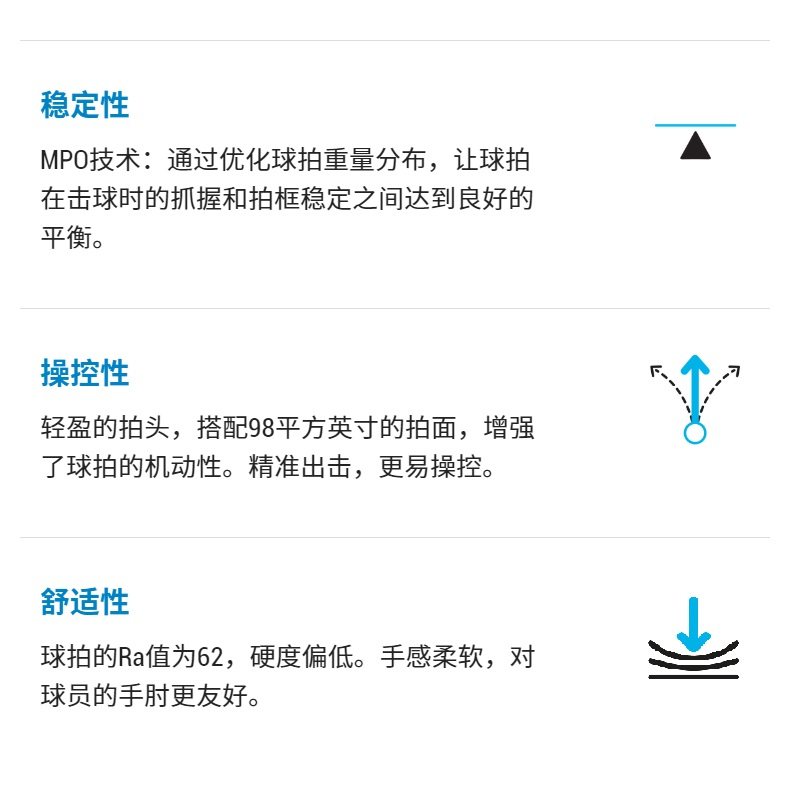 稳定性

MPO技术：通过优化球拍重量分布，让球拍在击球时的抓握和拍框稳定之间达到良好的平衡。

操控性

轻盈的拍头，搭配98平方英寸的拍面，增强了球拍的机动性。精准出击，更易操控。

舒适性

球拍的Ra值为62，硬度偏低。手感柔软，对球员的手肘更友好。