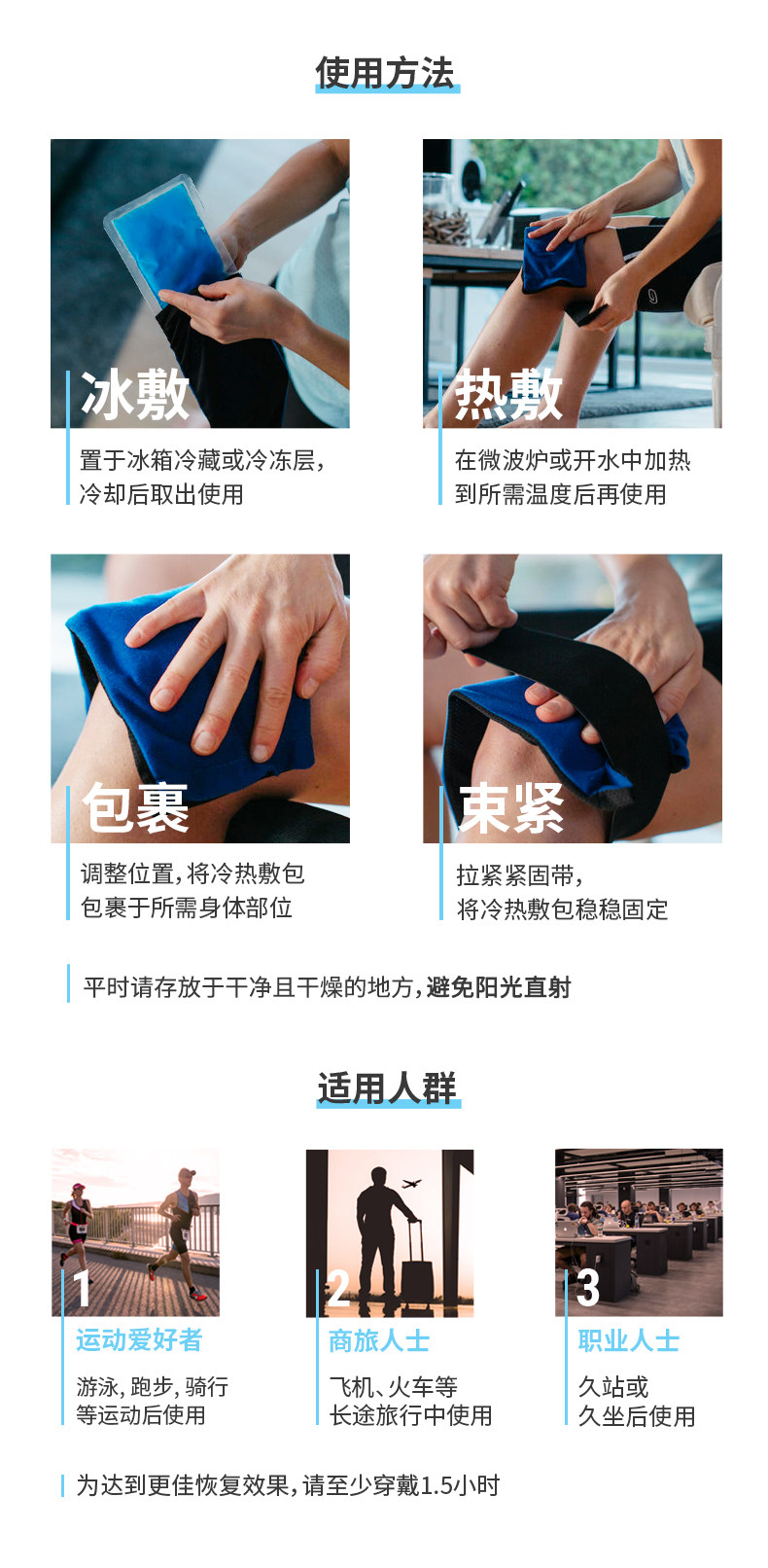 使用方法

冰敷

置于冰箱冷藏或冷冻层，冷却后取出使用

热敷

在微波炉或开水中加热到所需温度后再使用

包裹

调整位置，将冷热敷包包裹于所需身体部位

束紧

拉紧紧固带，将冷热敷包稳稳固定

平时请存放于干净且干燥的地方，避免阳光直射

适用人群

1
运动爱好者
游泳，跑步，骑行等运动后使用

2
商旅人士
飞机、火车等长途旅行中使用

3
职业人士
久站或久坐后使用

为达到更佳恢复效果，请至少穿戴1.5小时