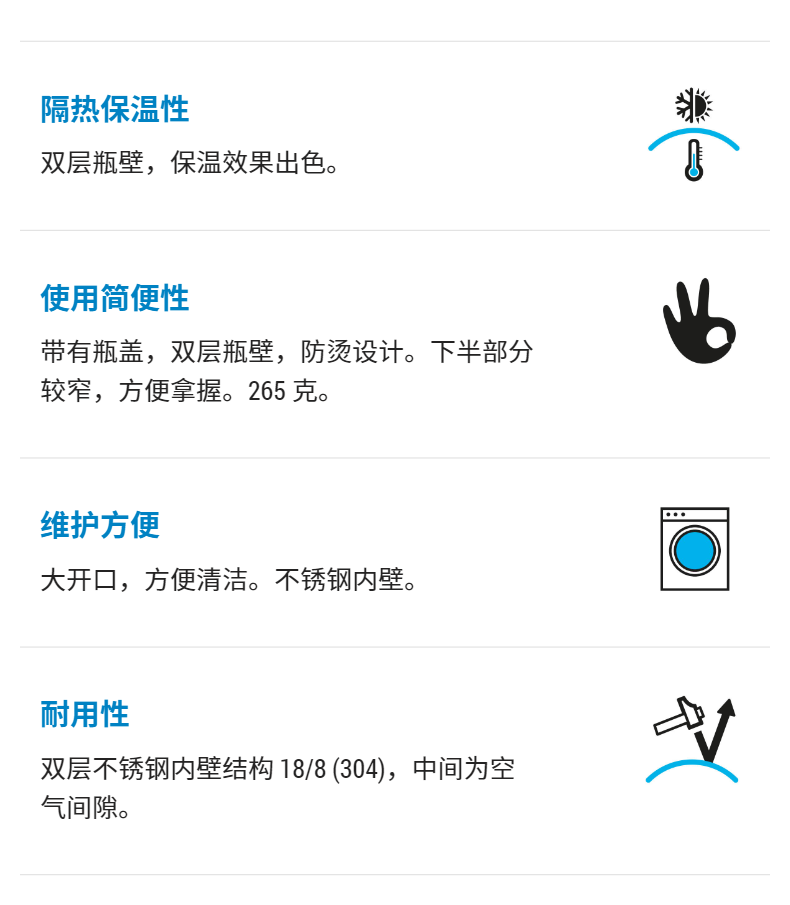 隔热保温性

双层瓶壁，保温效果出色。

使用简便性

带有瓶盖，双层瓶壁，防烫设计。下半部分较窄，方便拿握。265克。

维护方便

大开口，方便清洁。不锈钢内壁。

耐用性

双层不锈钢内壁结构18/8 (304)，中间为空气间隙。