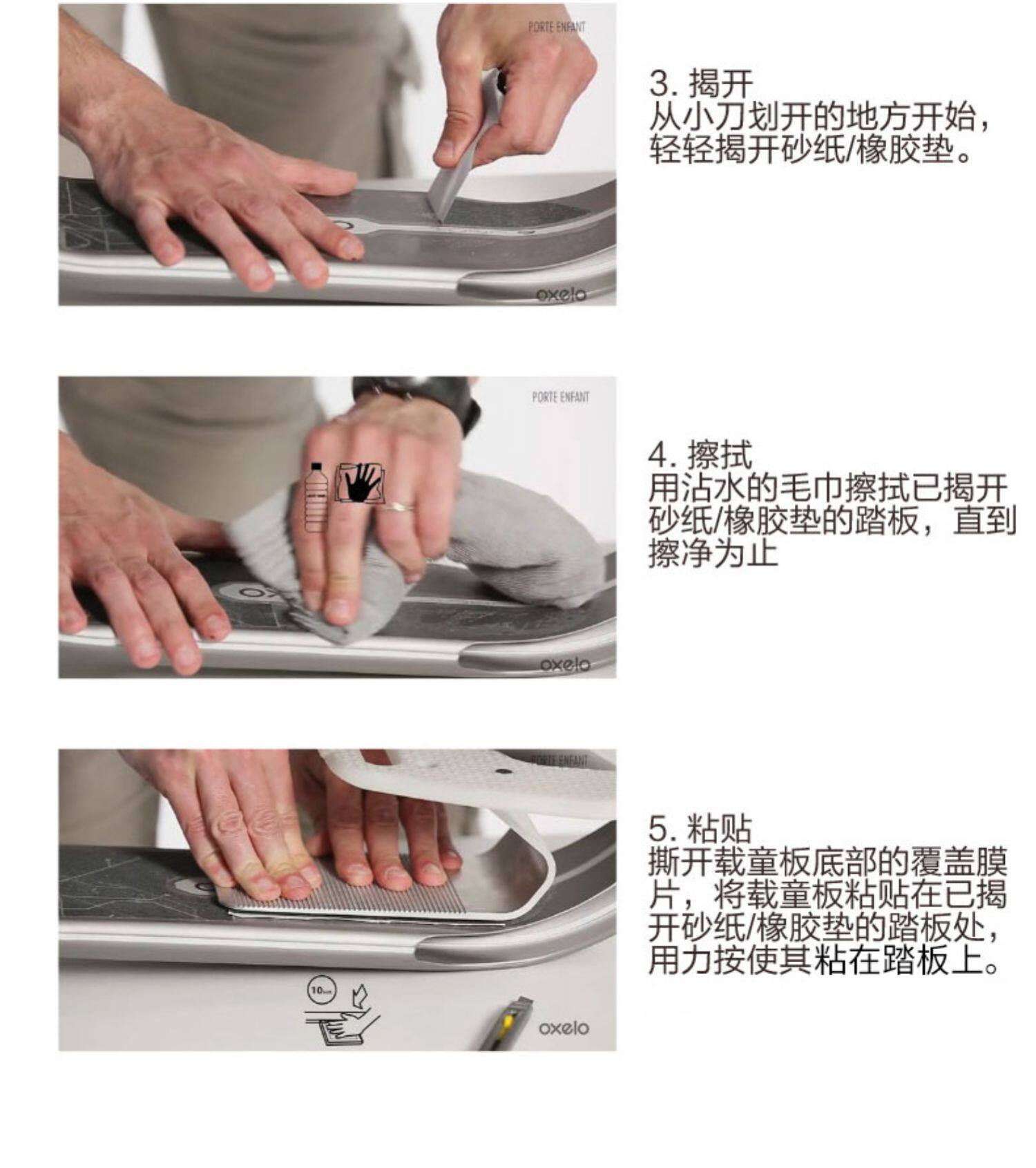 PORTE ENFANT

oxelo

3. 揭开
从小刀划开的地方开始，轻轻揭开砂纸/橡胶垫。

PORTE ENFANT

oxelo

4. 擦拭
用沾水的毛巾擦拭已揭开砂纸/橡胶垫的踏板，直到擦净为止

PORTE ENFANT

10

oxelo

5. 粘贴
撕开载童板底部的覆盖膜片，将载童板粘贴在已揭开砂纸/橡胶垫的踏板处，用力按使其粘在踏板上。