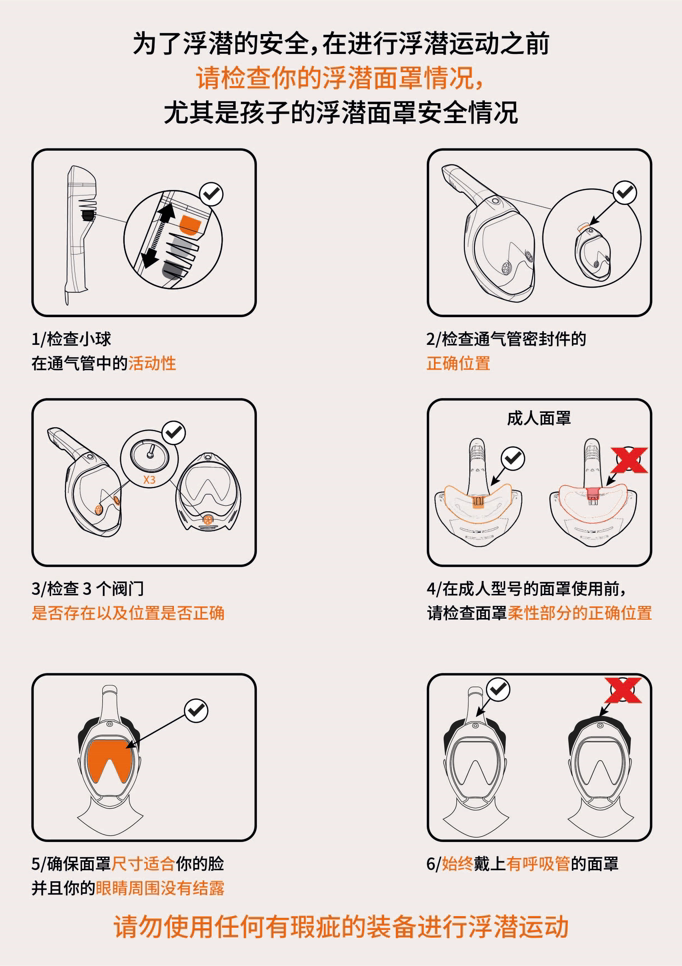 为了浮潜的安全，在进行浮潜运动之前
请检查你的浮潜面罩情况，
尤其是孩子的浮潜面罩安全情况

1/检查小球
在通气管中的活动性

2/检查通气管密封件的
正确位置

X3

3/检查 3 个阀门
是否存在以及位置是否正确

成人面罩

4/在成人型号的面罩使用前，
请检查面罩柔性部分的正确位置

5/确保面罩尺寸适合你的脸
并且你的眼睛周围没有结露

6/始终戴上有呼吸管的面罩

请勿使用任何有瑕疵的装备进行浮潜运动