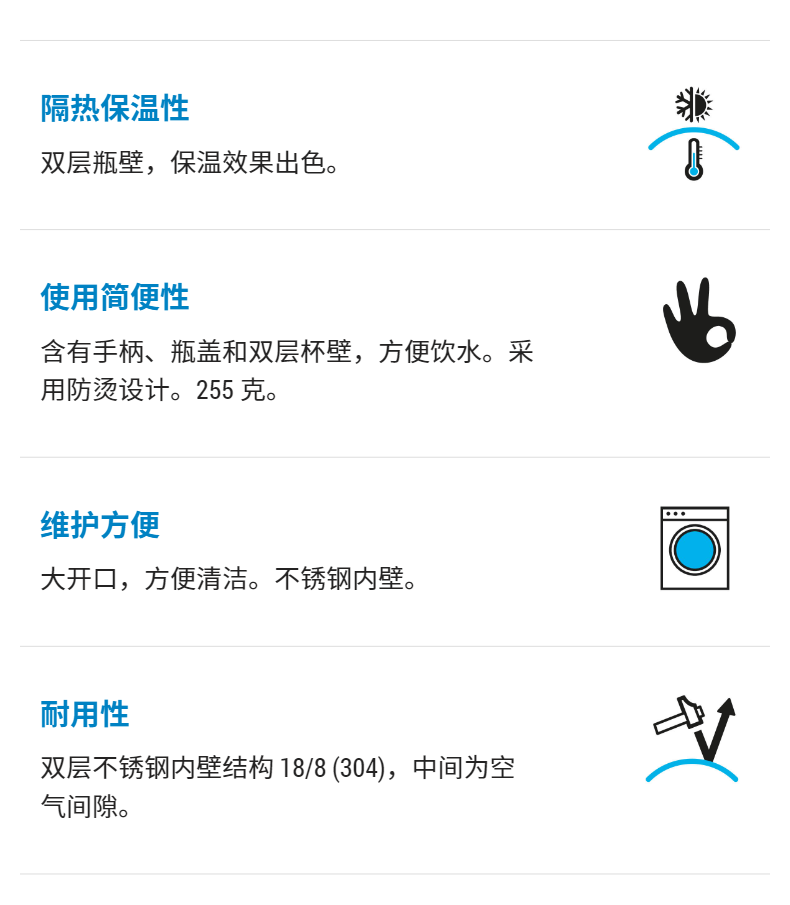 隔热保温性

双层瓶壁，保温效果出色。

使用简便性

含有手柄、瓶盖和双层杯壁，方便饮水。采用防烫设计。255克。

维护方便

大开口，方便清洁。不锈钢内壁。

耐用性

双层不锈钢内壁结构18/8 (304)，中间为空气间隙。