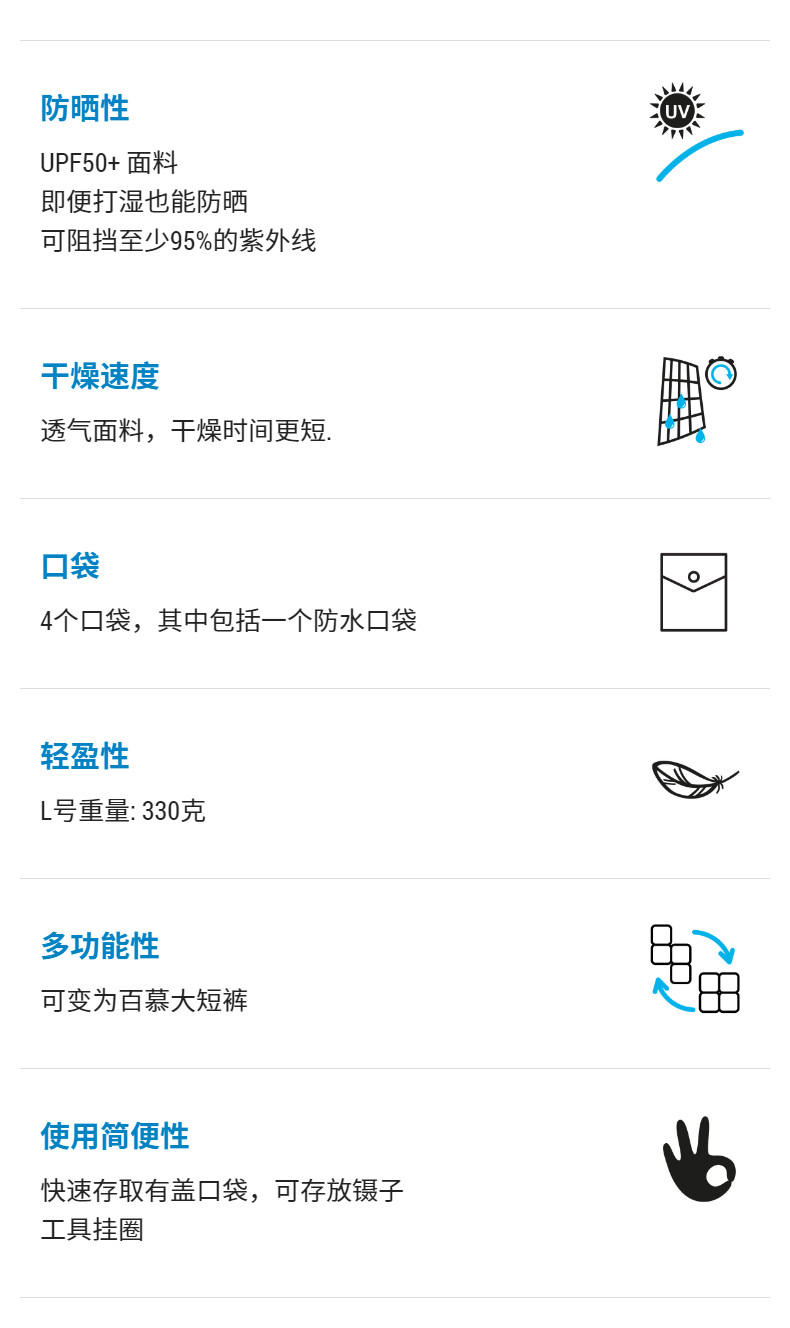 防晒性

UPF50+ 面料
即便打湿也能防晒
可阻挡至少95%的紫外线

UV

干燥速度

透气面料，干燥时间更短.

口袋

4个口袋，其中包括一个防水口袋

轻盈性

L号重量: 330克

多功能性

可变为百慕大短裤

使用简便性

快速存取有盖口袋，可存放镊子
工具挂圈