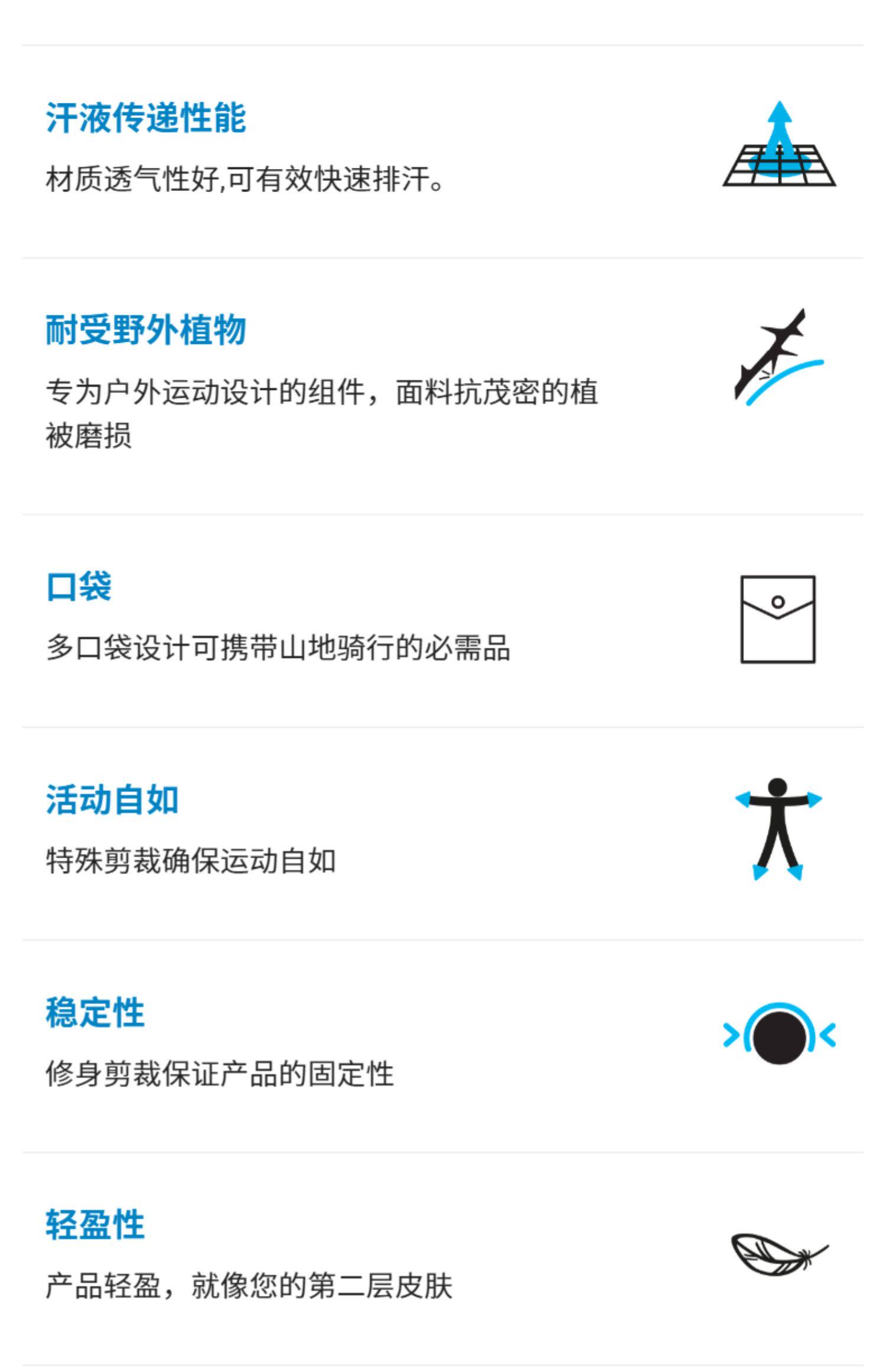 汗液传递性能

材质透气性好,可有效快速排汗。

耐受野外植物

专为户外运动设计的组件，面料抗茂密的植被磨损

口袋

多口袋设计可携带山地骑行的必需品

活动自如

特殊剪裁确保运动自如

稳定性

修身剪裁保证产品的固定性

轻盈性

产品轻盈，就像您的第二层皮肤