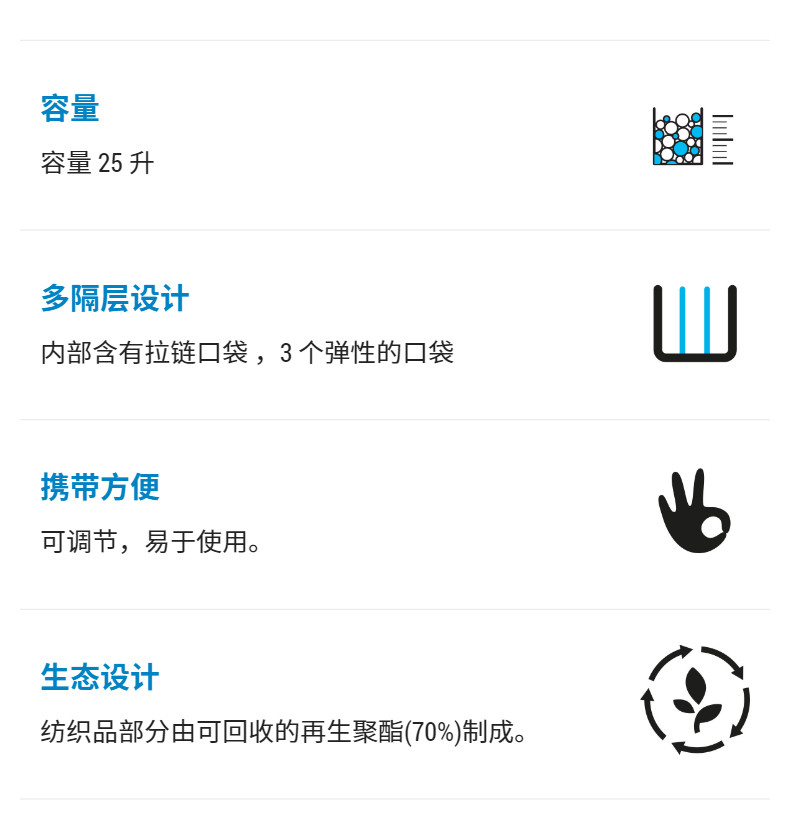 容量

容量25升

多隔层设计

内部含有拉链口袋，3个弹性的口袋

携带方便

可调节，易于使用。

生态设计

纺织品部分由可回收的再生聚酯(70%)制成。