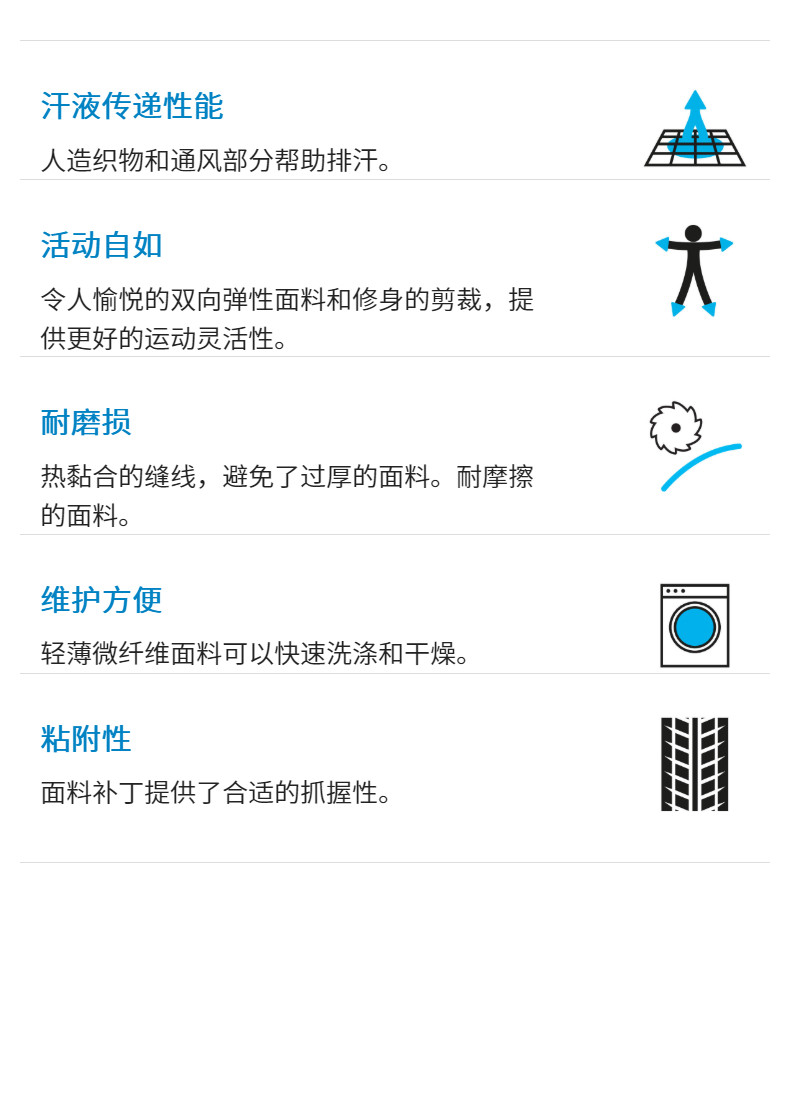 汗液传递性能

人造织物和通风部分帮助排汗。

活动自如

令人愉悦的双向弹性面料和修身的剪裁，提供更好的运动灵活性。

耐磨损

热黏合的缝线，避免了过厚的面料。耐摩擦的面料。

维护方便

轻薄微纤维面料可以快速洗涤和干燥。

粘附性

面料补丁提供了合适的抓握性。