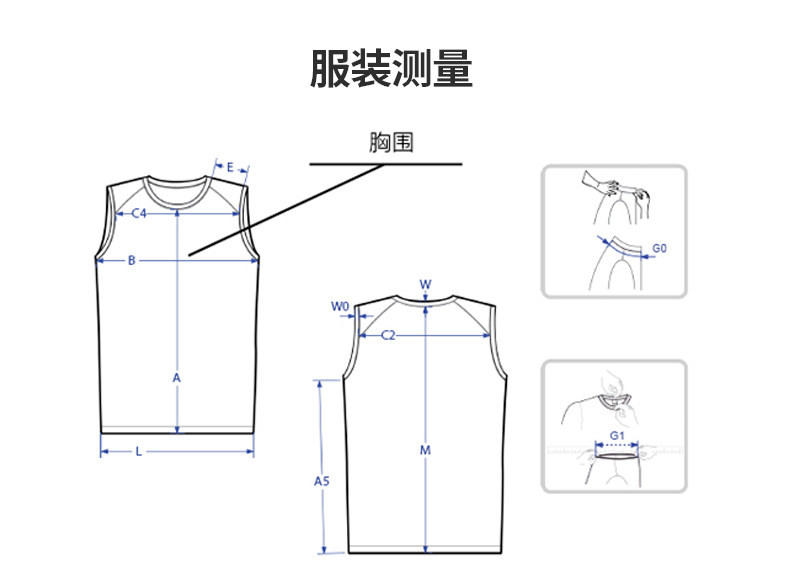 服装测量

胸围

E
C4
B
A
L

W
W0
C2
M
A5

G0

G1