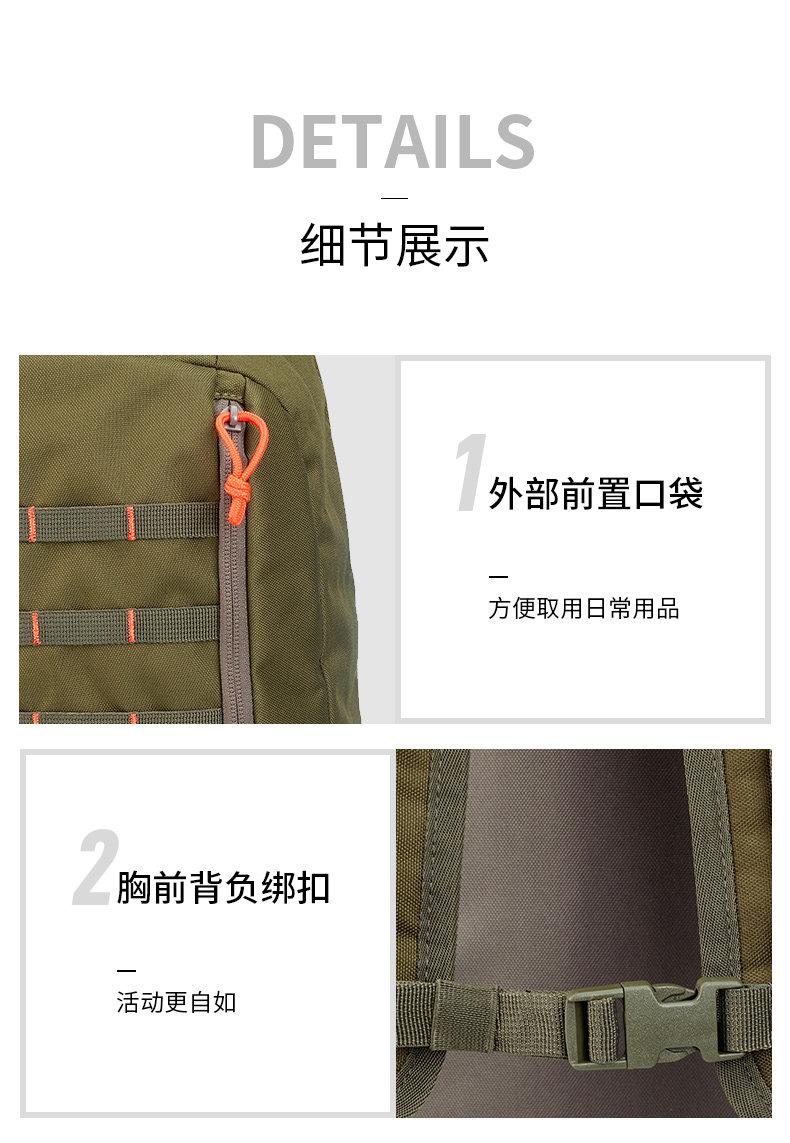 DETAILS

细节展示

1 外部前置口袋

方便取用日常用品

2 胸前背负绑扣

活动更自如