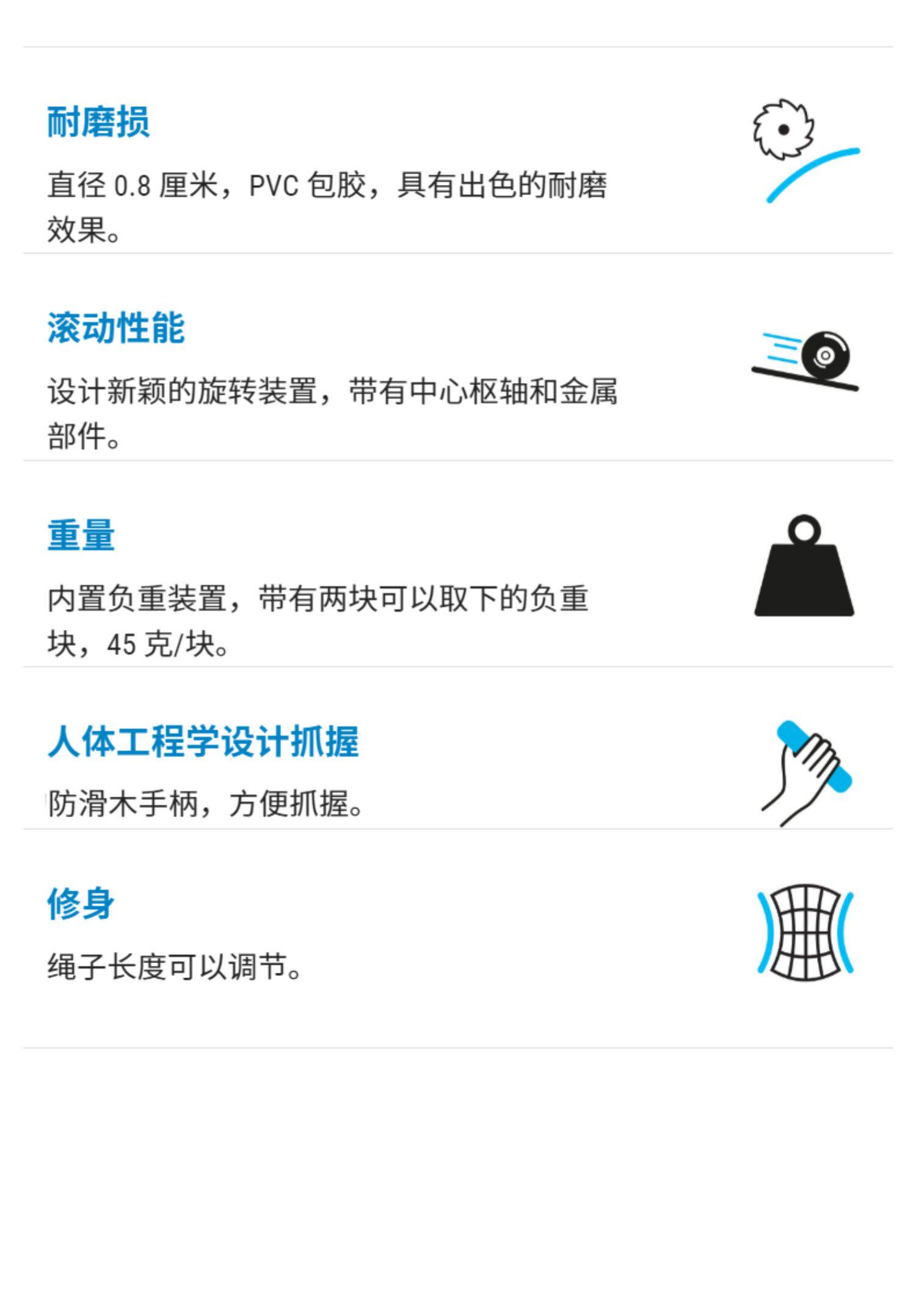 耐磨损

直径0.8厘米，PVC包胶，具有出色的耐磨效果。

滚动性能

设计新颖的旋转装置，带有中心枢轴和金属部件。

重量

内置负重装置，带有两块可以取下的负重块，45克/块。

人体工程学设计抓握

防滑木手柄，方便抓握。

修身

绳子长度可以调节。