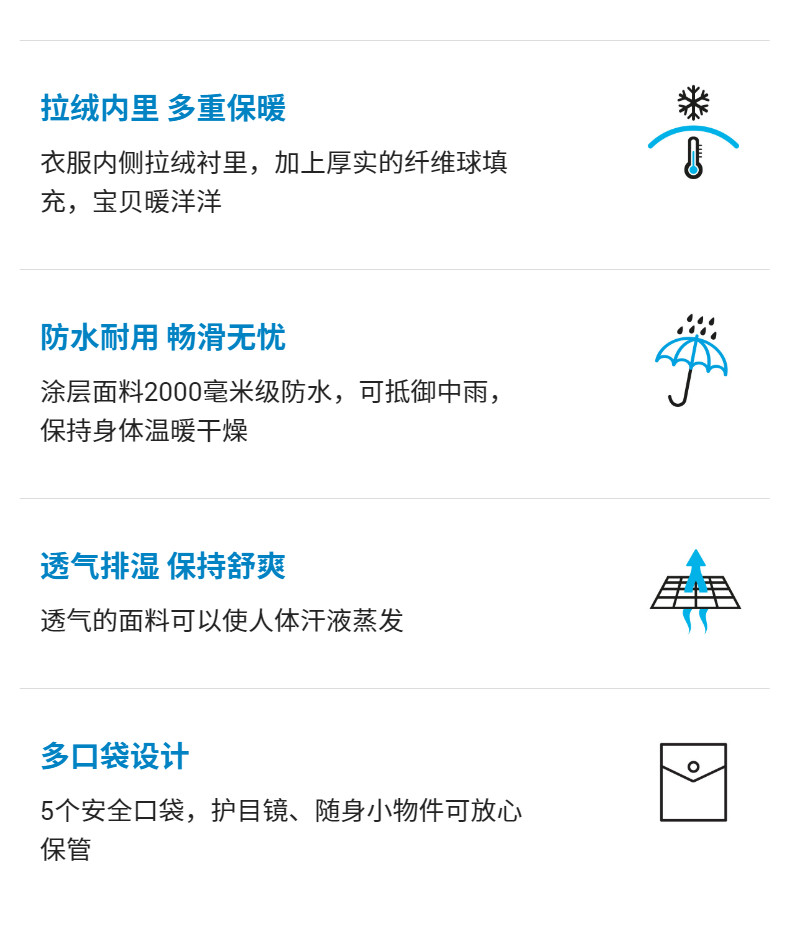 拉绒内里 多重保暖

衣服内侧拉绒衬里，加上厚实的纤维球填充，宝贝暖洋洋

防水耐用 畅滑无忧

涂层面料2000毫米级防水，可抵御中雨，保持身体温暖干燥

透气排湿 保持舒爽

透气的面料可以使人体汗液蒸发

多口袋设计

5个安全口袋，护目镜、随身小物件可放心保管