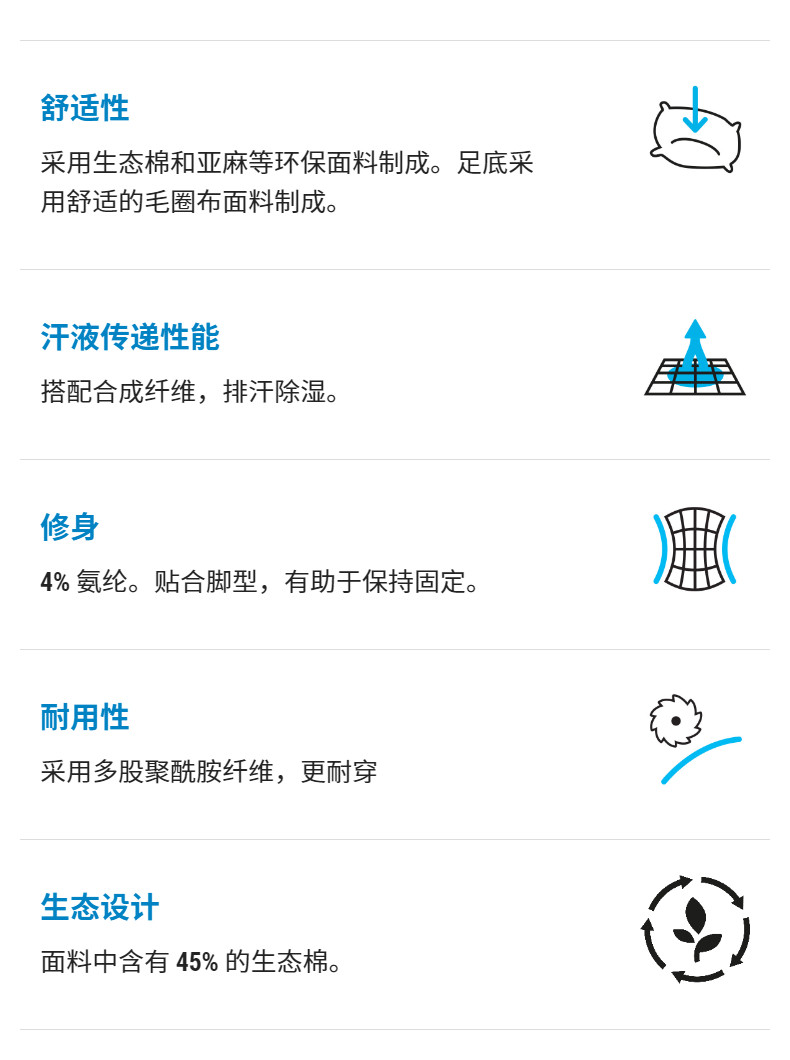 舒适性

采用生态棉和亚麻等环保面料制成。足底采用舒适的毛圈布面料制成。

汗液传递性能

搭配合成纤维，排汗除湿。

修身

4%氨纶。贴合脚型，有助于保持固定。

耐用性

采用多股聚酰胺纤维，更耐穿

生态设计

面料中含有45%的生态棉。